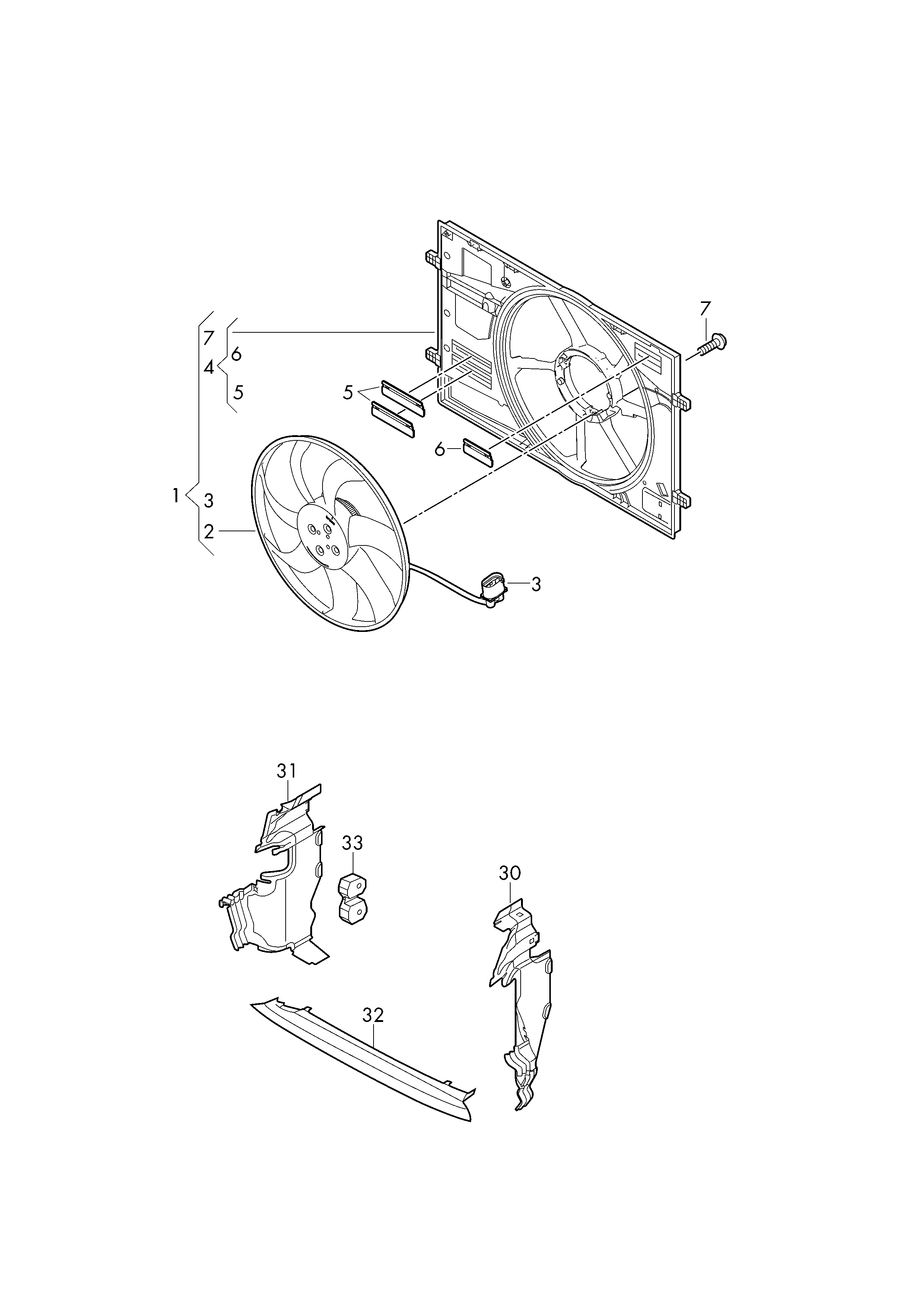 7
7
6
4
5
5
6
1
3
2
3
31
33
30
32