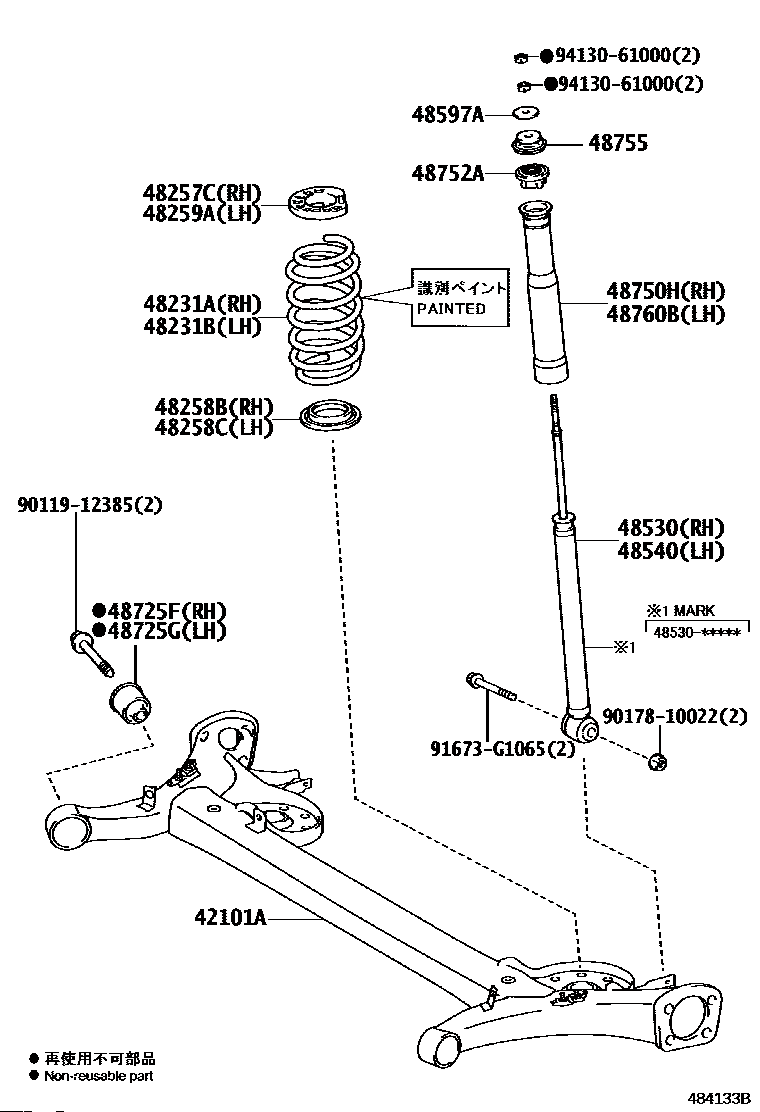 ●94130-61000(2)
●94130-61000(2)
48597A
48755
48752A
48257C(RH)
48259A(LH)
48231A(RH)
48231B(LH)
識別ペイント
PAINTED
48750H(RH)
48760B(LH)
48258B(RH)
48258C(LH)
90119-12385(2)
48530(RH)
48540(LH)
●48725F(RH)
●48725G(LH)
※1 MARK
48530-*****
※1
91673-G1065(2)
90178-10022(2)
42101A
● 再使用不可部品
● Non-reusable part
484133B