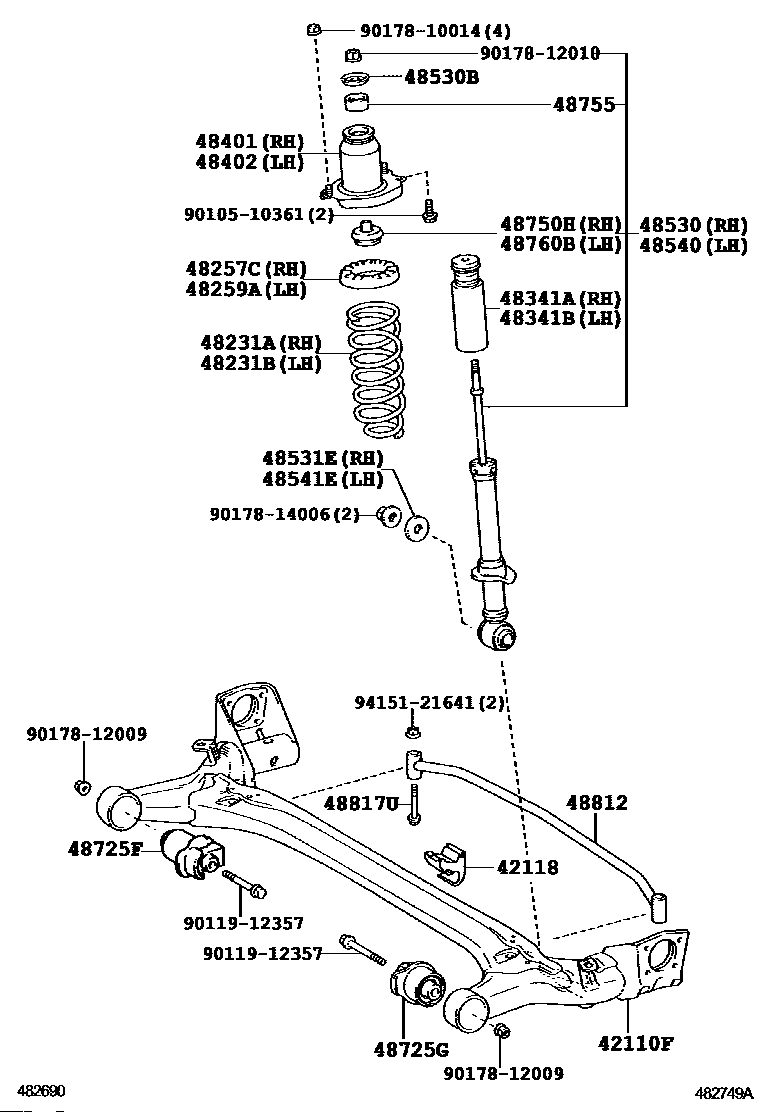 90178-10014 (4)
90178-12010
48530B
48755
48401 (RH)
48402 (LH)
90105-10361 (2)
48750H (RH)
48760B (LH)
48530 (RH)
48540 (LH)
48257C (RH)
48259A (LH)
48341A (RH)
48341B (LH)
48231A (RH)
48231B (LH)
48531E (RH)
48541E (LH)
90178-14006 (2)
94151-21641 (2)
90178-12009
48817U
48812
48725F
42118
90119-12357
90119-12357
48725G
42110F
90178-12009
482690
482749A