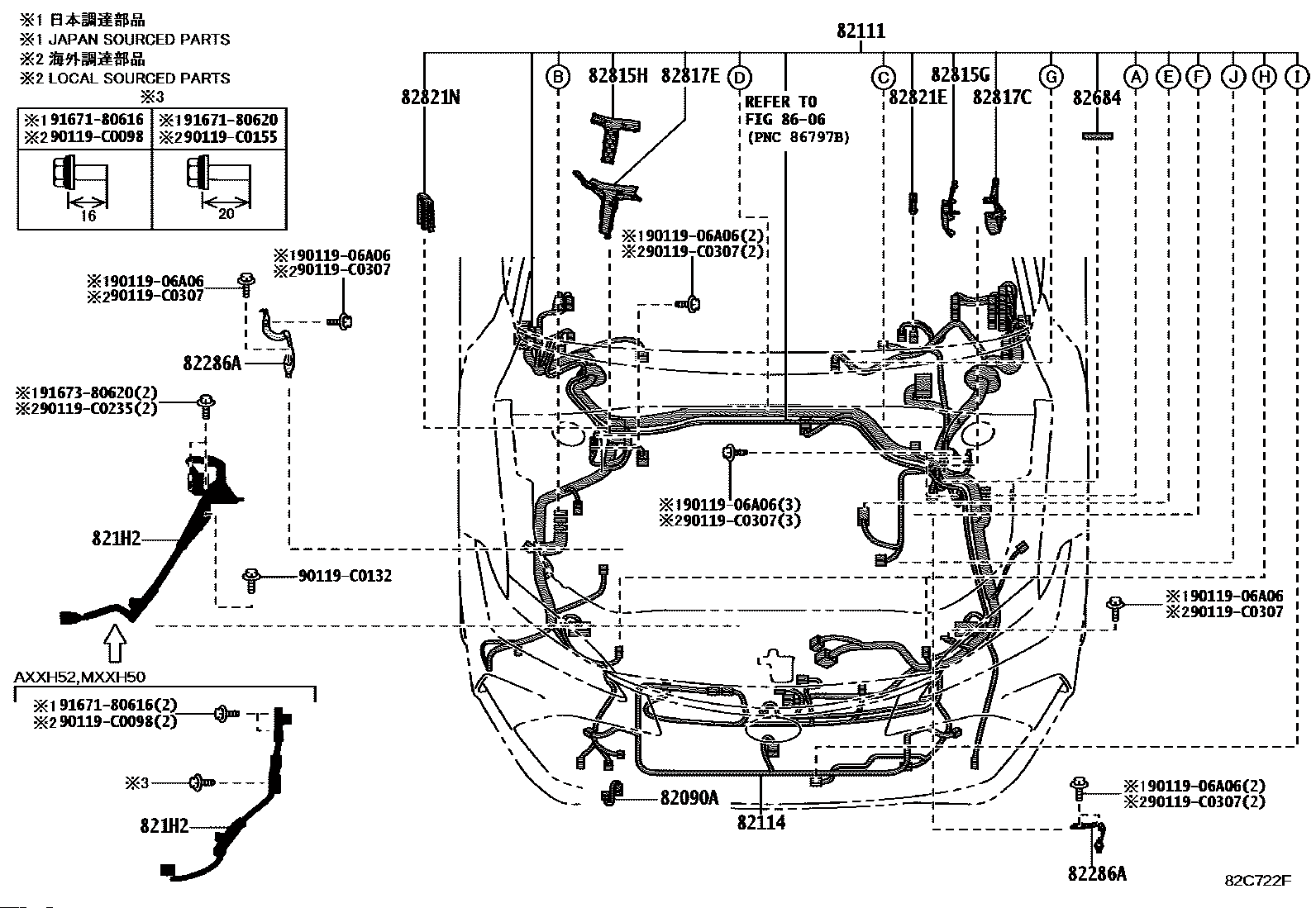 ※1 日本調達部品
※1 JAPAN SOURCED PARTS
※2 海外調達部品
※2 LOCAL SOURCED PARTS
※3

| ※191671-80616 ※290119-C0098 | ※191671-80620 ※290119-C0155 |
|---|---|
| 16 | 20 |

※190119-06A06
※290119-C0307
※190119-06A06
※290119-C0307
82286A
※191673-80620(2)
※290119-C0235(2)
821H2
90119-C0132
AXXH52,MXXH50
※191671-80616(2)
※290119-C0098(2)
※3
821H2

82111
82821N
B
82815H
82817E
D
REFER TO
FIG 86-06
(PNC 86797B)
C
82821E
82815G
82817C
G
82684
A
E
F
J
H
I
※190119-06A06(2)
※290119-C0307(2)
※190119-06A06(3)
※290119-C0307(3)
※190119-06A06
※290119-C0307
82090A
82114
※190119-06A06(2)
※290119-C0307(2)
82286A
82C722F