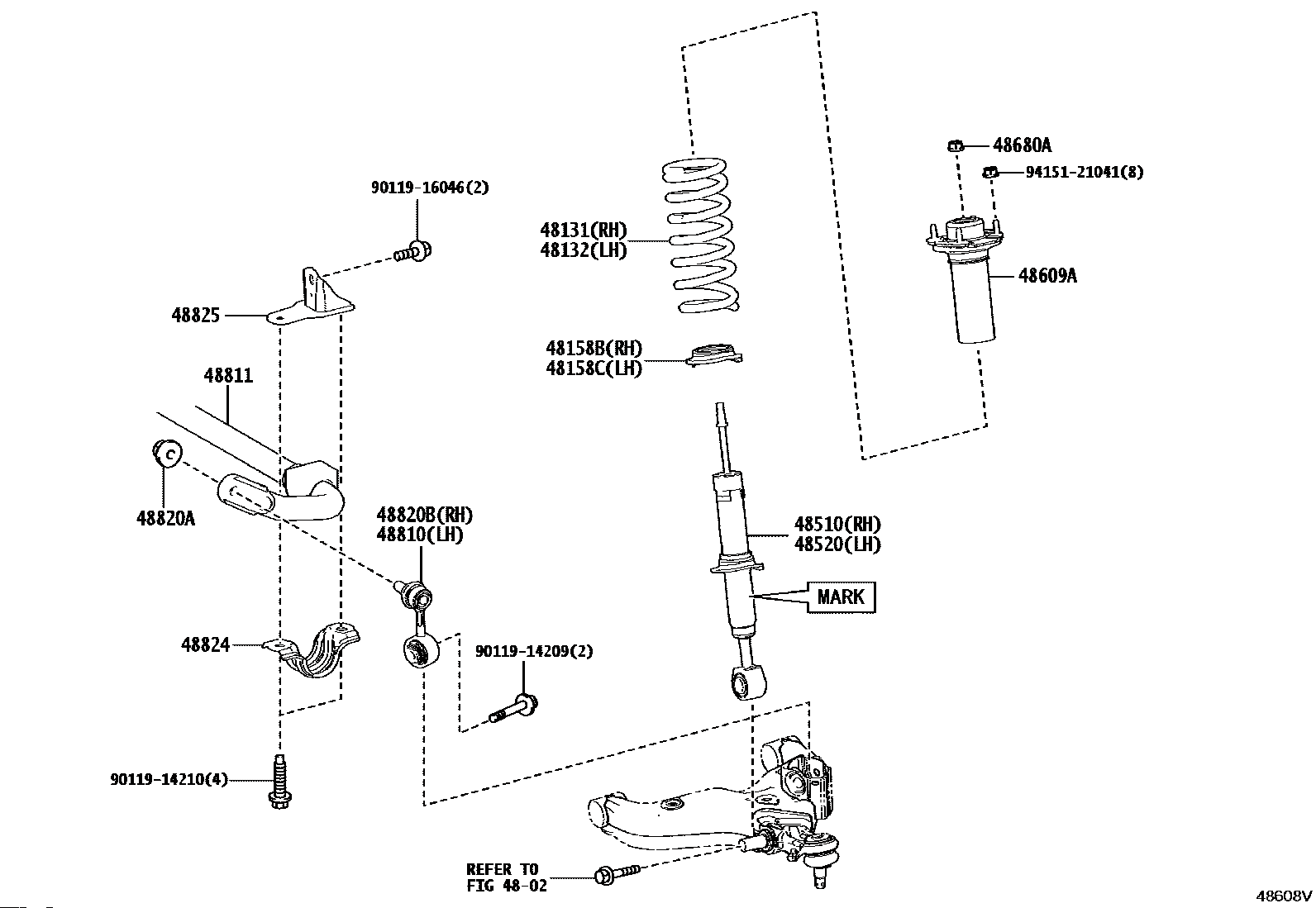 48680A
94151-21041(8)
90119-16046(2)
48131(RH)
48132(LH)
48609A
48825
48158B(RH)
48158C(LH)
48811
48820A
48820B(RH)
48810(LH)
48510(RH)
48520(LH)
MARK
48824
90119-14209(2)
90119-14210(4)
REFER TO
FIG 48-02
48608V