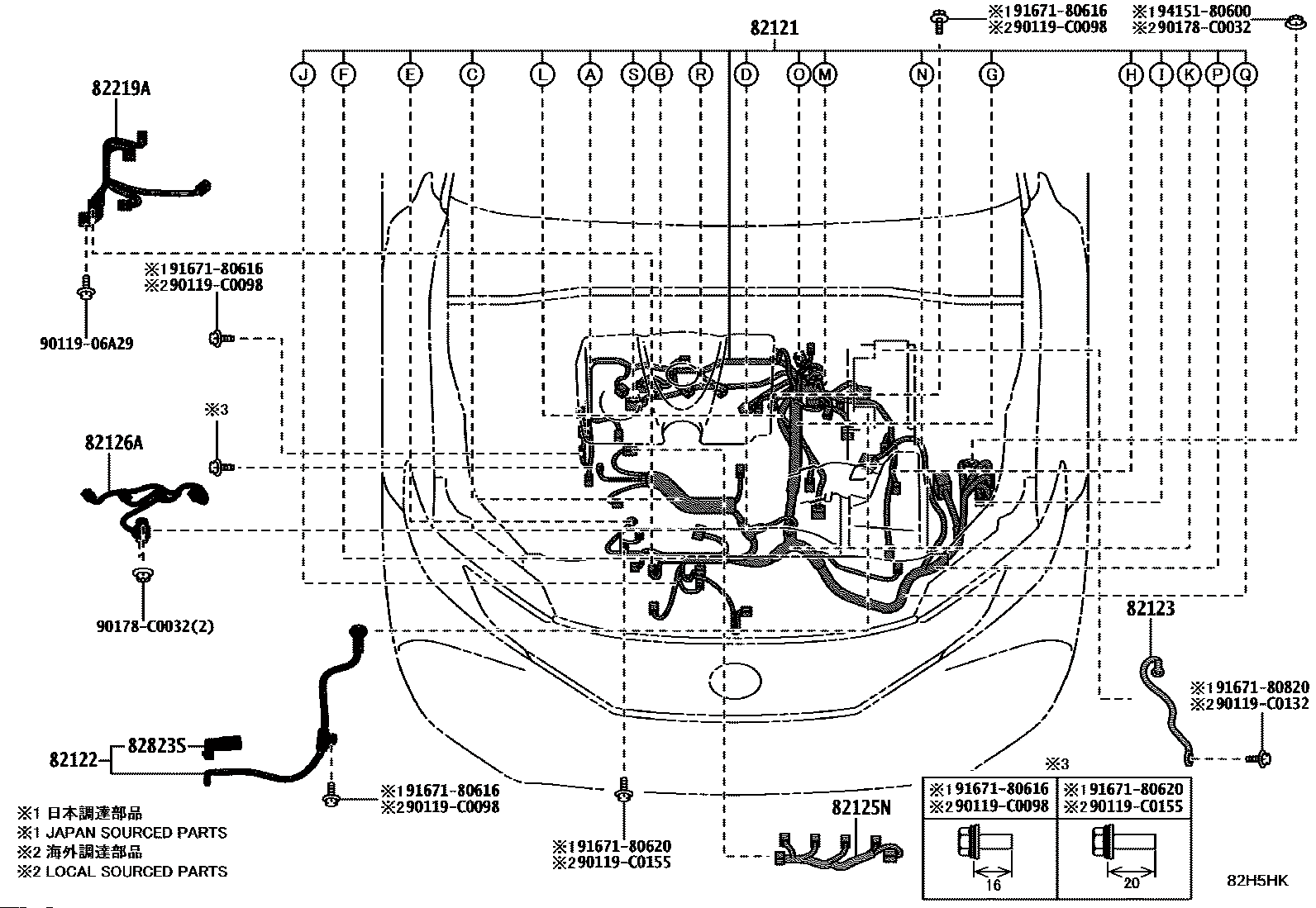 82121

※191671-80616
※290119-C0098

※194151-80600
※290178-C0032

J F E C L A S B R D O M N G H I K P Q

82219A

※191671-80616
※290119-C0098

90119-06A29

※3

82126A

90178-C0032(2)

82123

※191671-80820
※290119-C0132

82122

82823S

※191671-80616
※290119-C0098

※191671-80620
※290119-C0155

82125N

※3

| ※191671-80616 ※290119-C0098 | ※191671-80620 ※290119-C0155 |
|---|---|
| 16 | 20 |

※1 日本調達部品
※1 JAPAN SOURCED PARTS
※2 海外調達部品
※2 LOCAL SOURCED PARTS

82H5HK