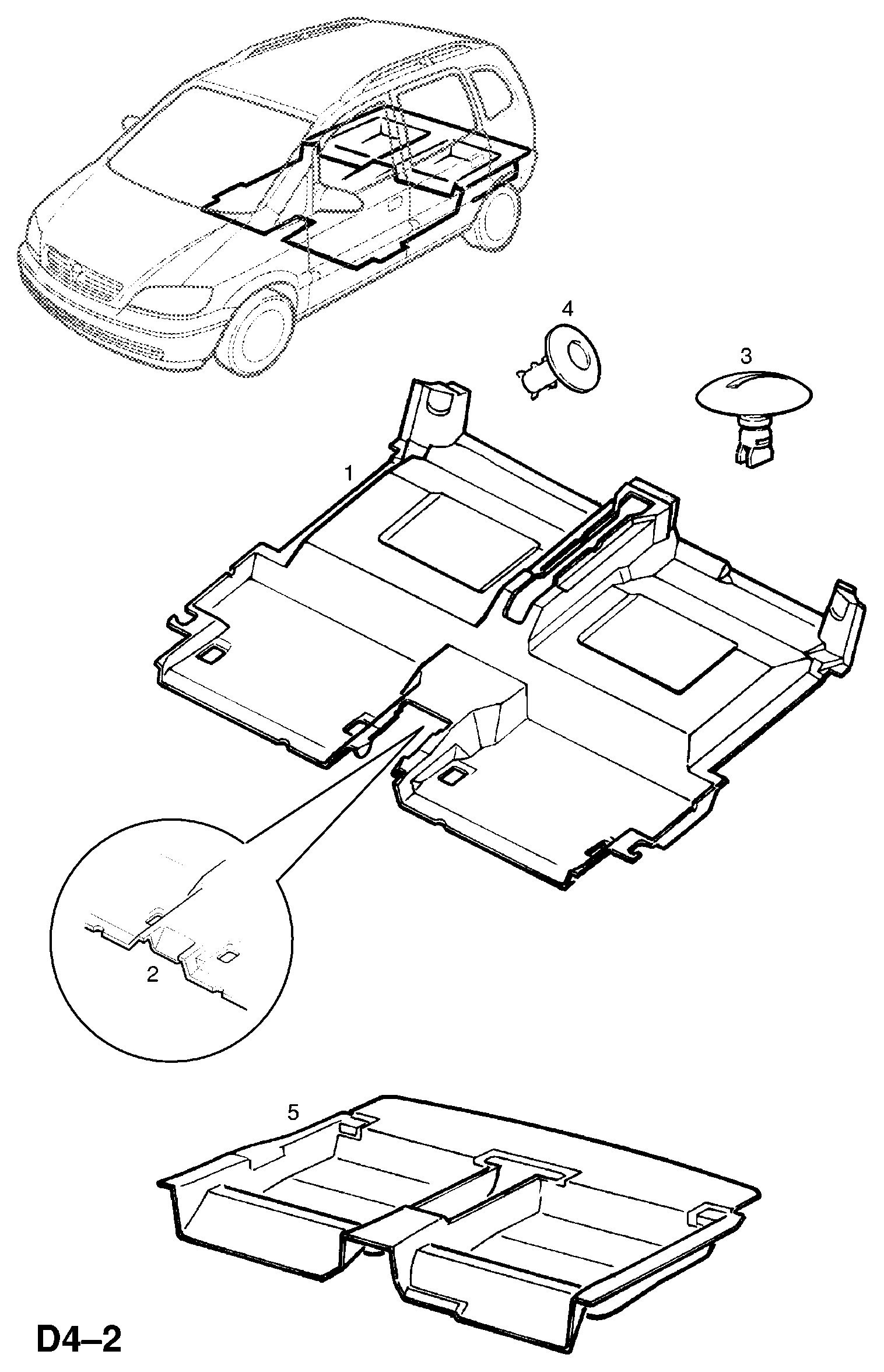 4
3
1
2
5
D4–2