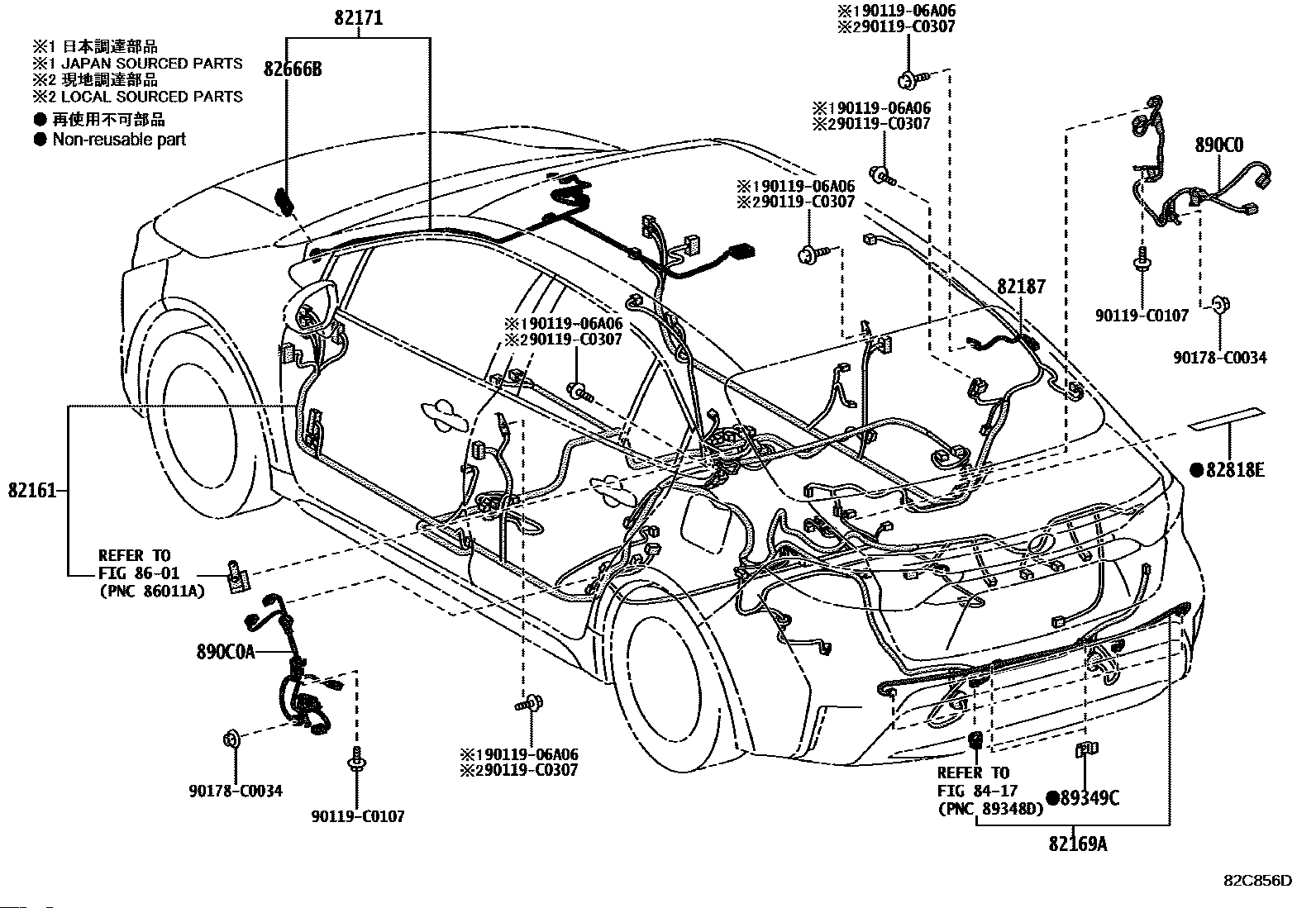 ※1 日本調達部品
※1 JAPAN SOURCED PARTS
※2 現地調達部品
※2 LOCAL SOURCED PARTS
● 再使用不可部品
● Non-reusable part

82171
82666B

※190119-06A06
※290119-C0307

※190119-06A06
※290119-C0307

※190119-06A06
※290119-C0307

890C0
82187
90119-C0107
90178-C0034

※190119-06A06
※290119-C0307

●82818E

82161

REFER TO
FIG 86-01
(PNC 86011A)

890C0A

90178-C0034
90119-C0107

※190119-06A06
※290119-C0307

REFER TO
FIG 84-17
(PNC 89348D)

●89349C

82169A

82C856D