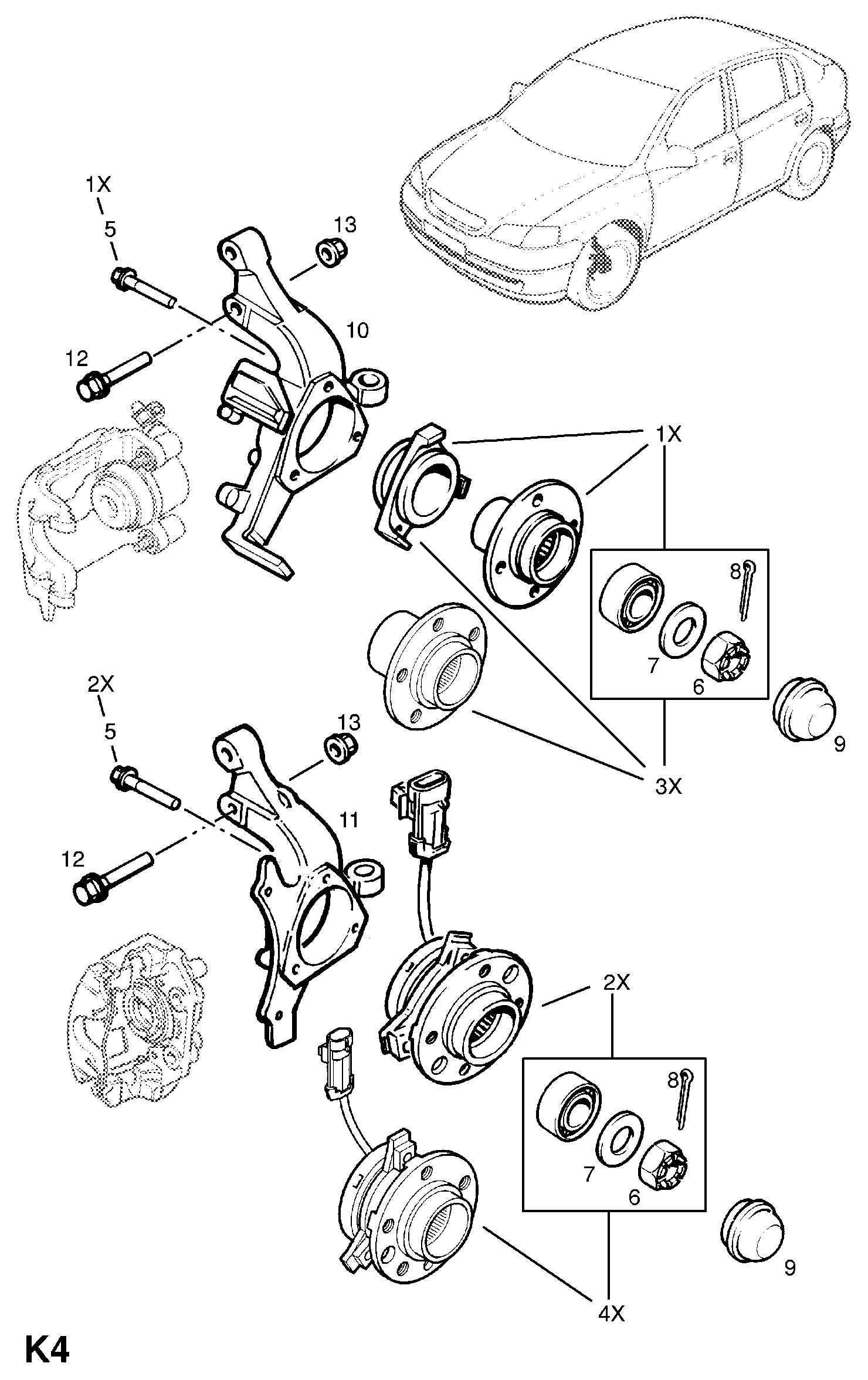 1X
5
13
10
12
1X
8
7
6
9
3X
2X
5
13
11
12
2X
8
7
6
9
4X
K4