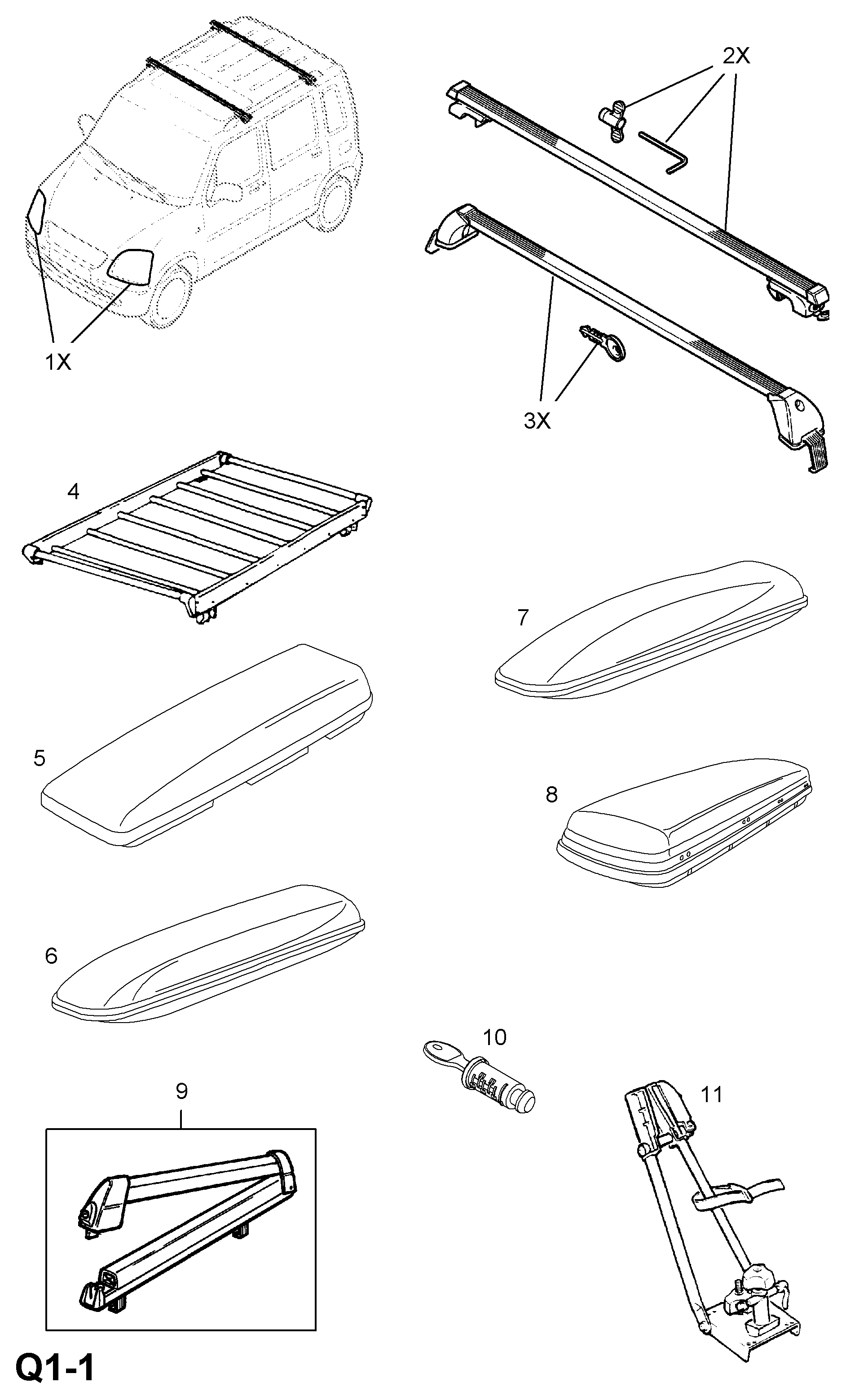 2X

1X

3X

4

7

5

8

6

10

9

11

Q1-1