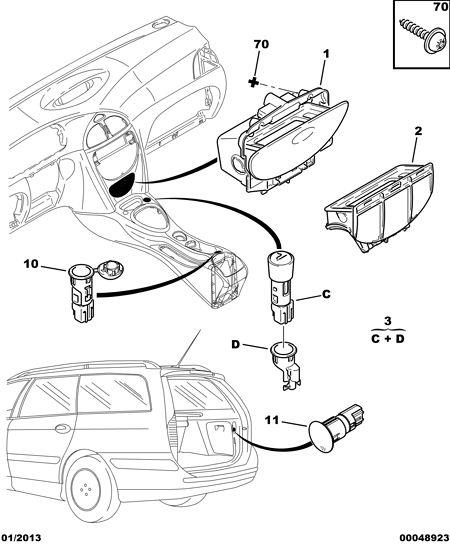 70

70

1

2

10

C

3
C + D

D

11

01/2013

00048923