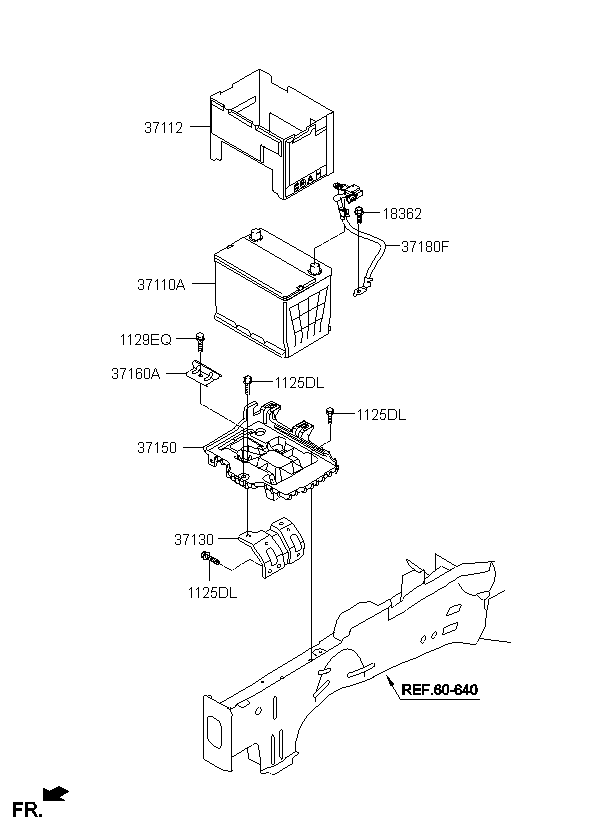 37112
18362
37180F
37110A
1129EQ
37160A
1125DL
1125DL
37150
37130
1125DL
REF.60-640
FR.