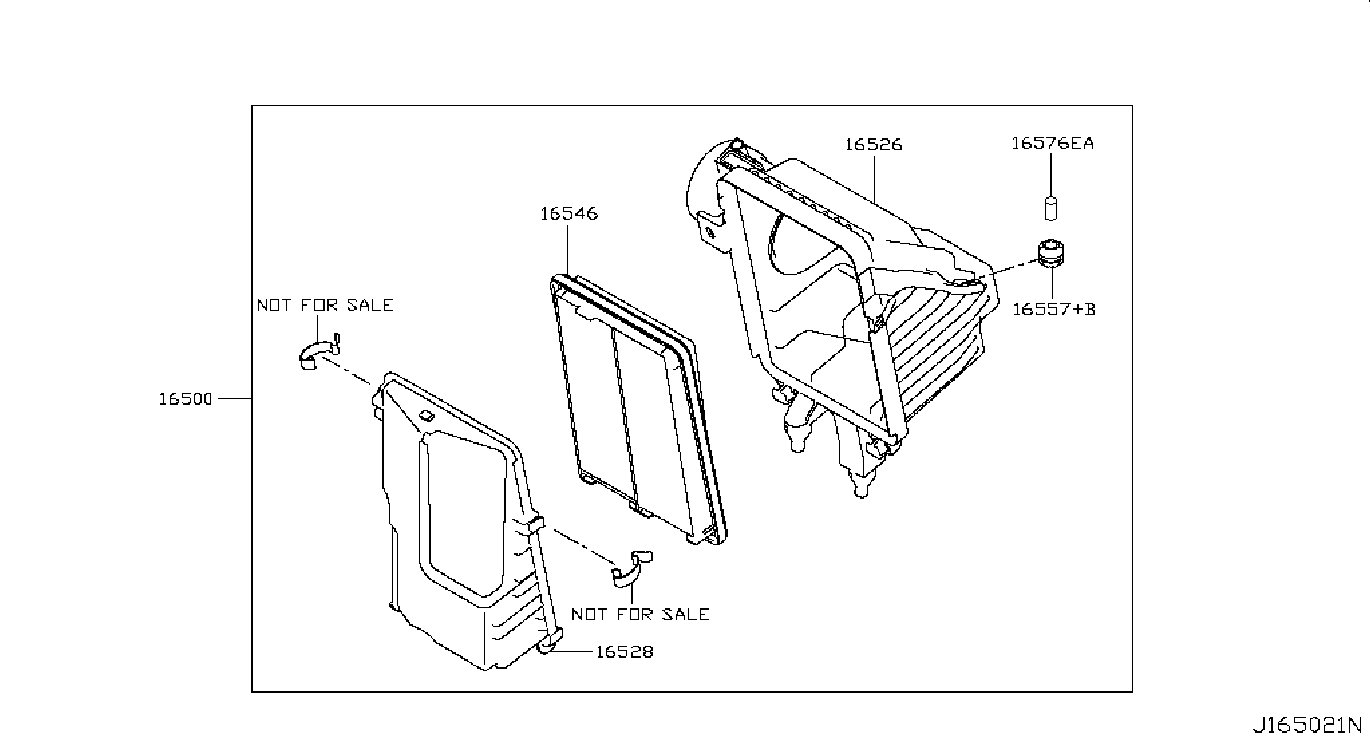 16526
16576EA
16546
16557+B
NOT FOR SALE
16500
NOT FOR SALE
16528
J165021N