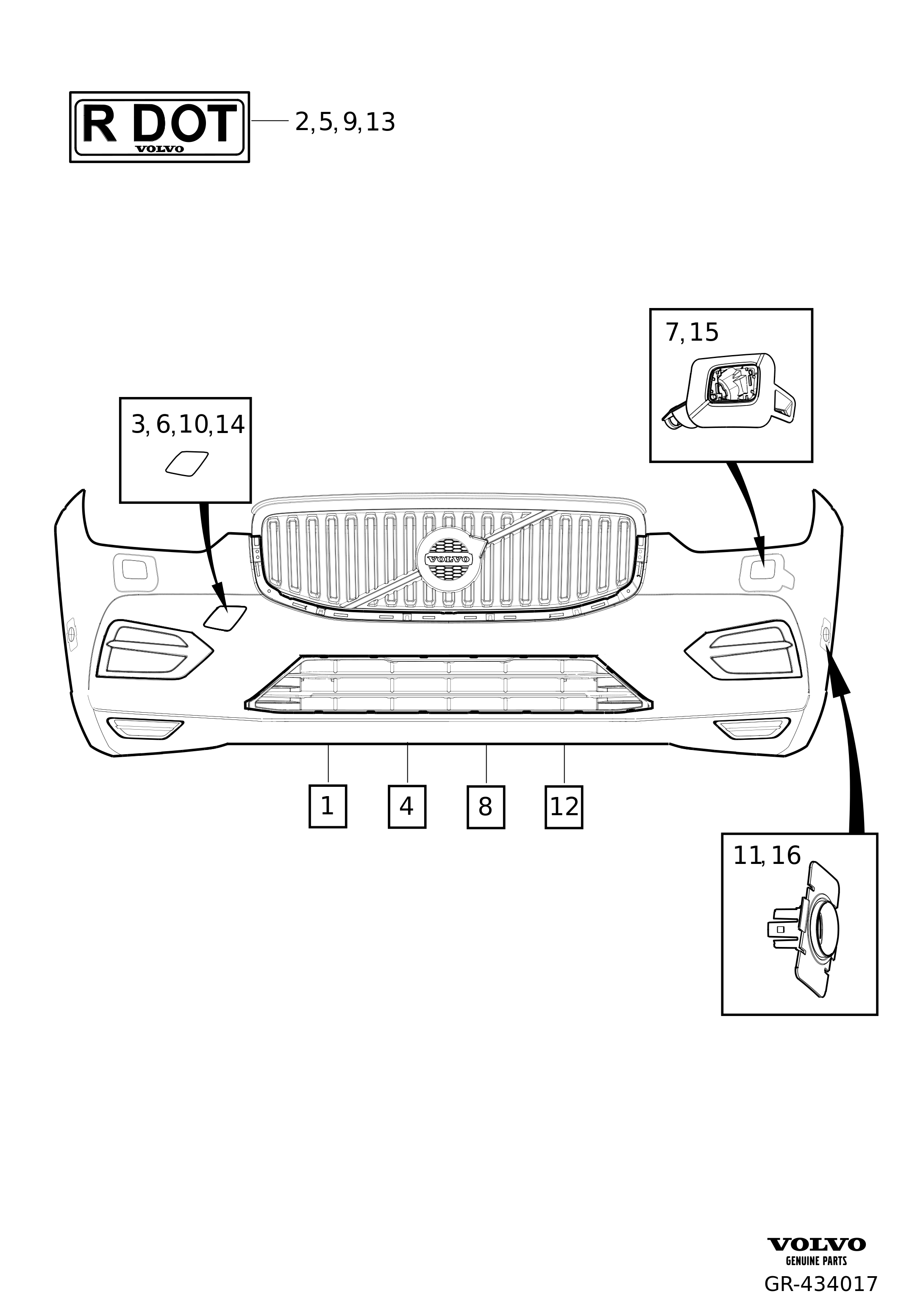 R DOT
VOLVO
2, 5, 9, 13

7, 15

3, 6, 10, 14

VOLVO

1
4
8
12

11, 16

VOLVO
GENUINE PARTS
GR-434017