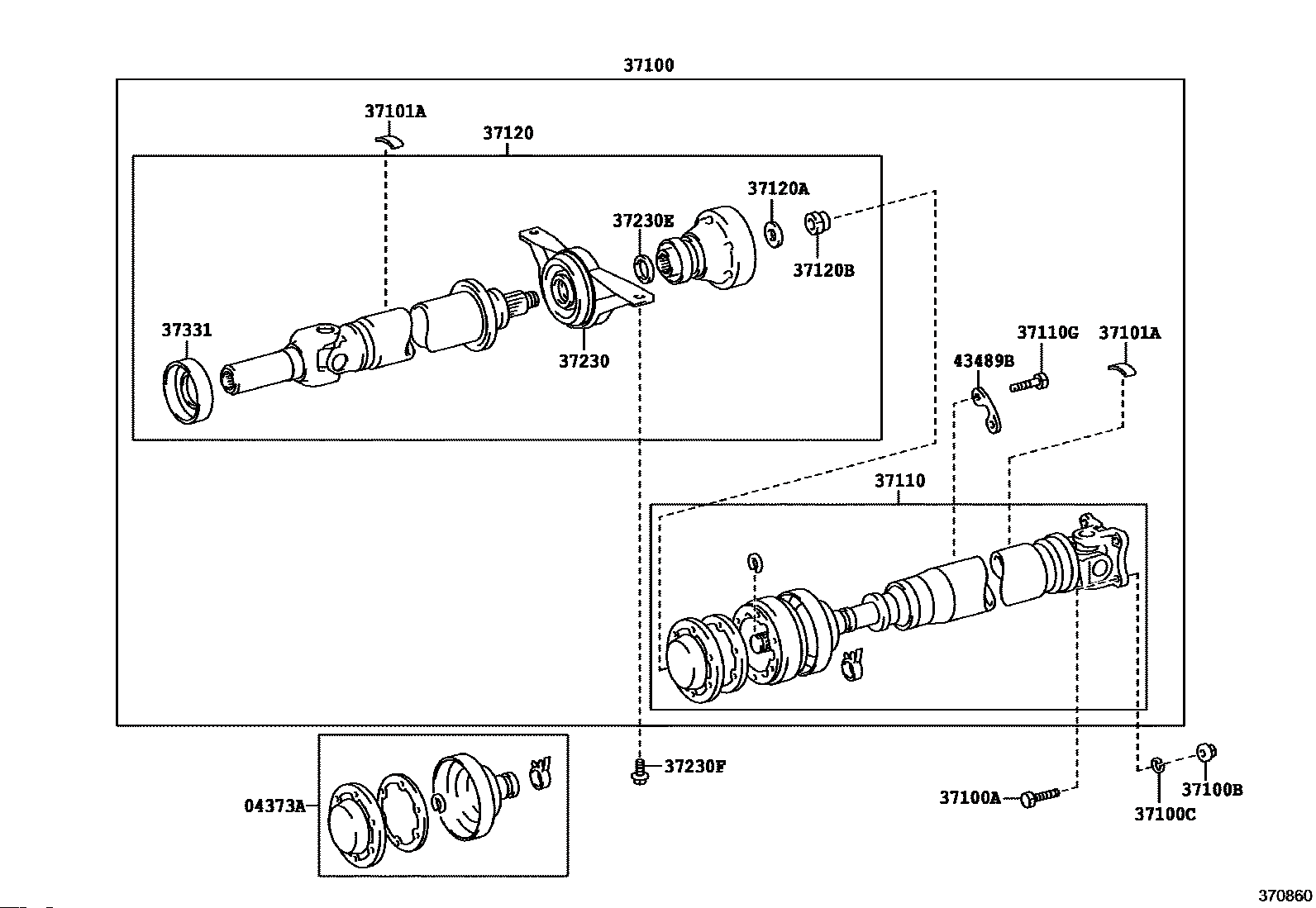 37100

37101A

37120

37120A

37230E

37120B

37331

37230

37110G

37101A

43489B

37110

37230F

04373A

37100A

37100B

37100C

370860