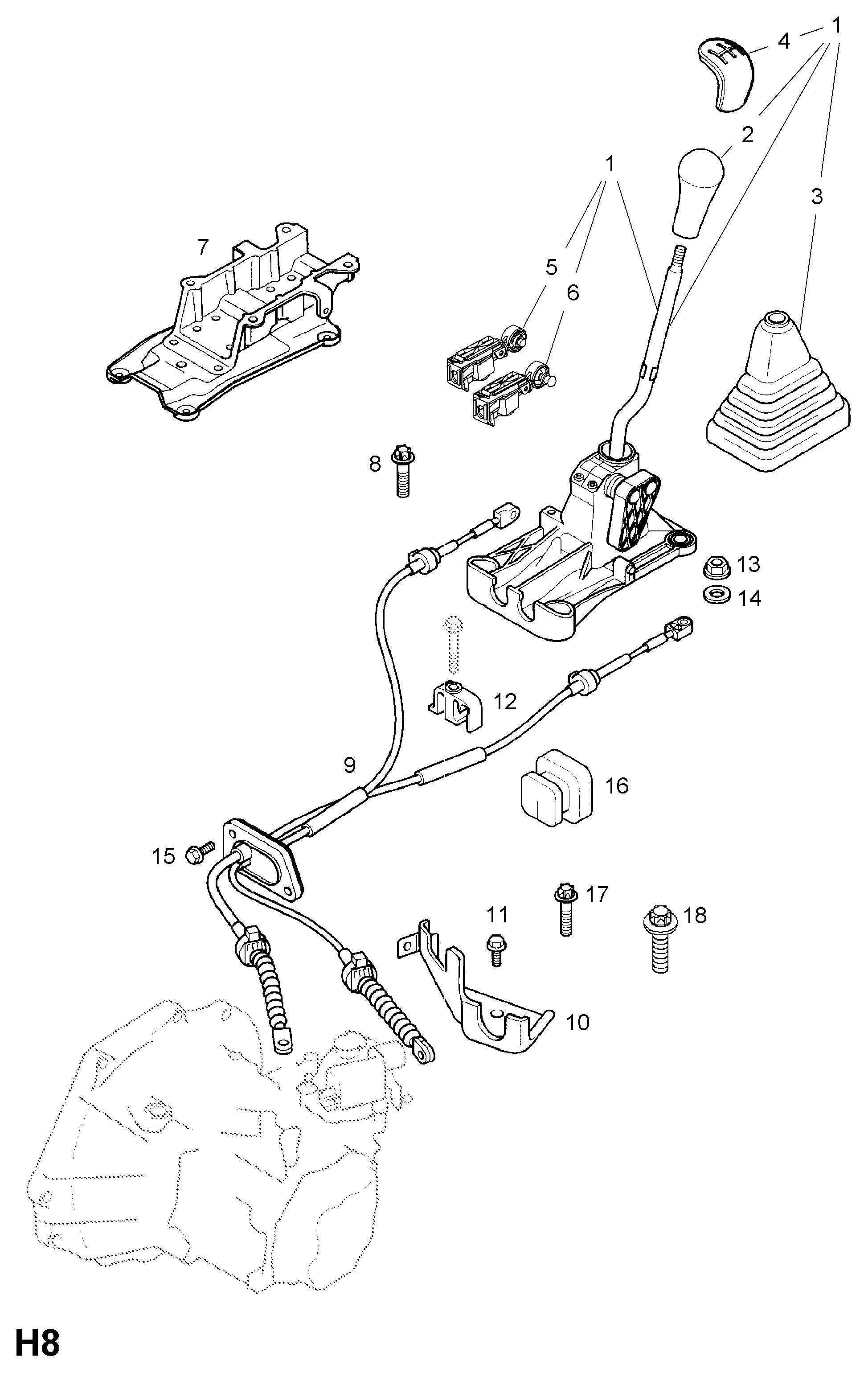 4
1
2
1
3
7
5
6
8
13
14
12
9
16
15
17
11
18
10
H8