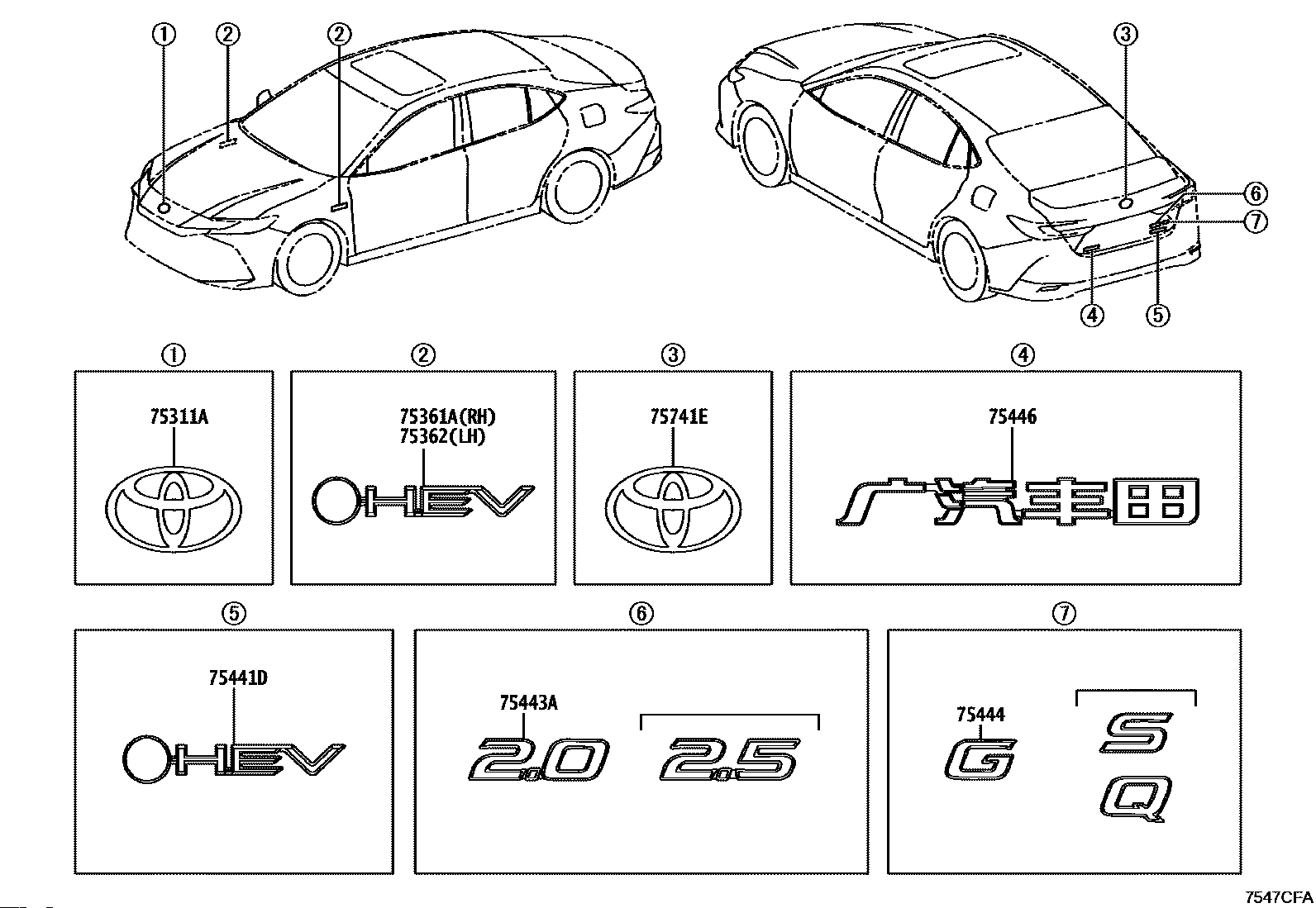 ①
②
②
③
⑥
⑦
④
⑤

①
75311A

②
75361A(RH)
75362(LH)
HEV

③
75741E

④
75446
广汽丰田

⑤
75441D
HEV

⑥
75443A
2.0
2.5

⑦
75444
G
S
Q

7547CFA