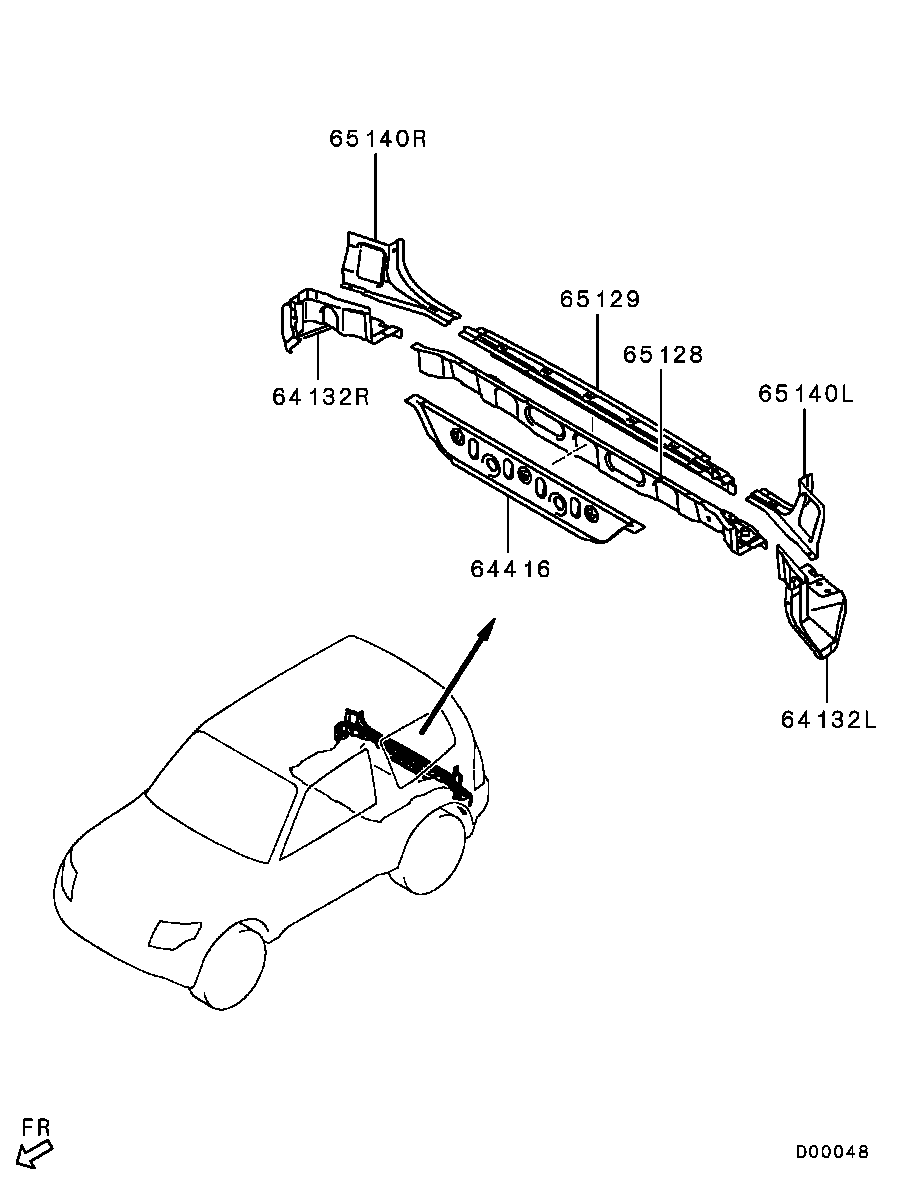 65140R

65129

65128

64132R

65140L

64416

64132L

FR

D00048