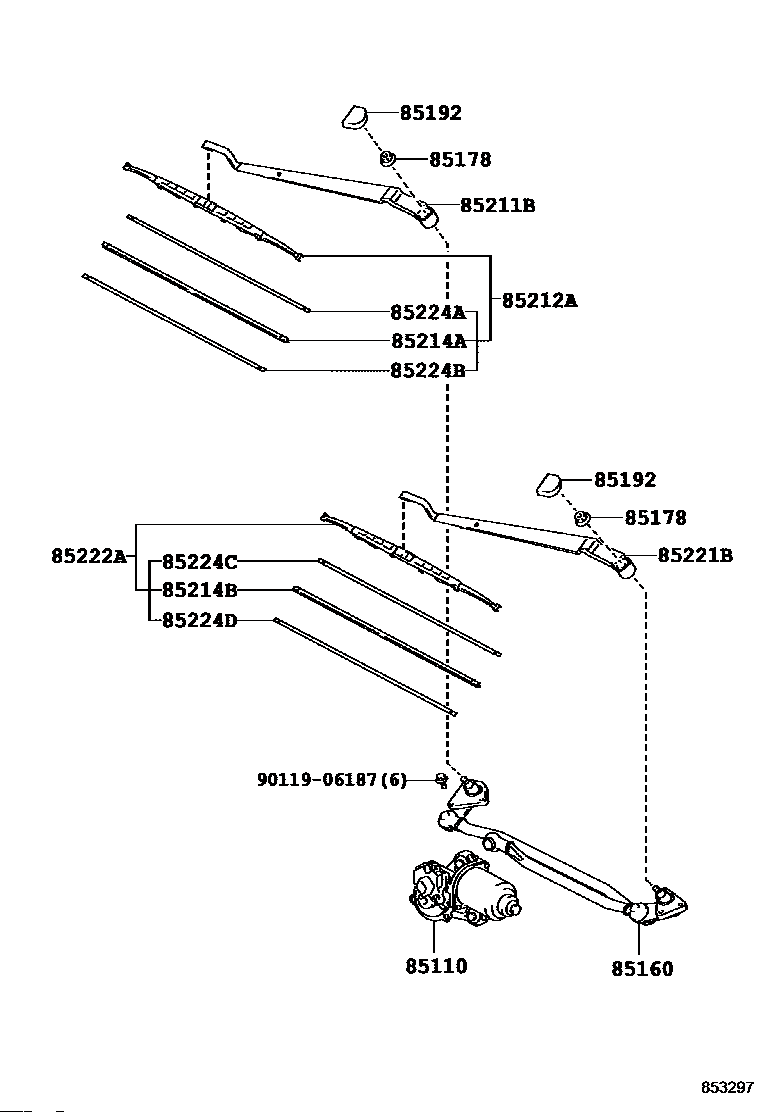 85192
85178
85211B
85212A
85224A
85214A
85224B
85192
85178
85221B
85222A
85224C
85214B
85224D
90119-06187(6)
85110
85160
853297