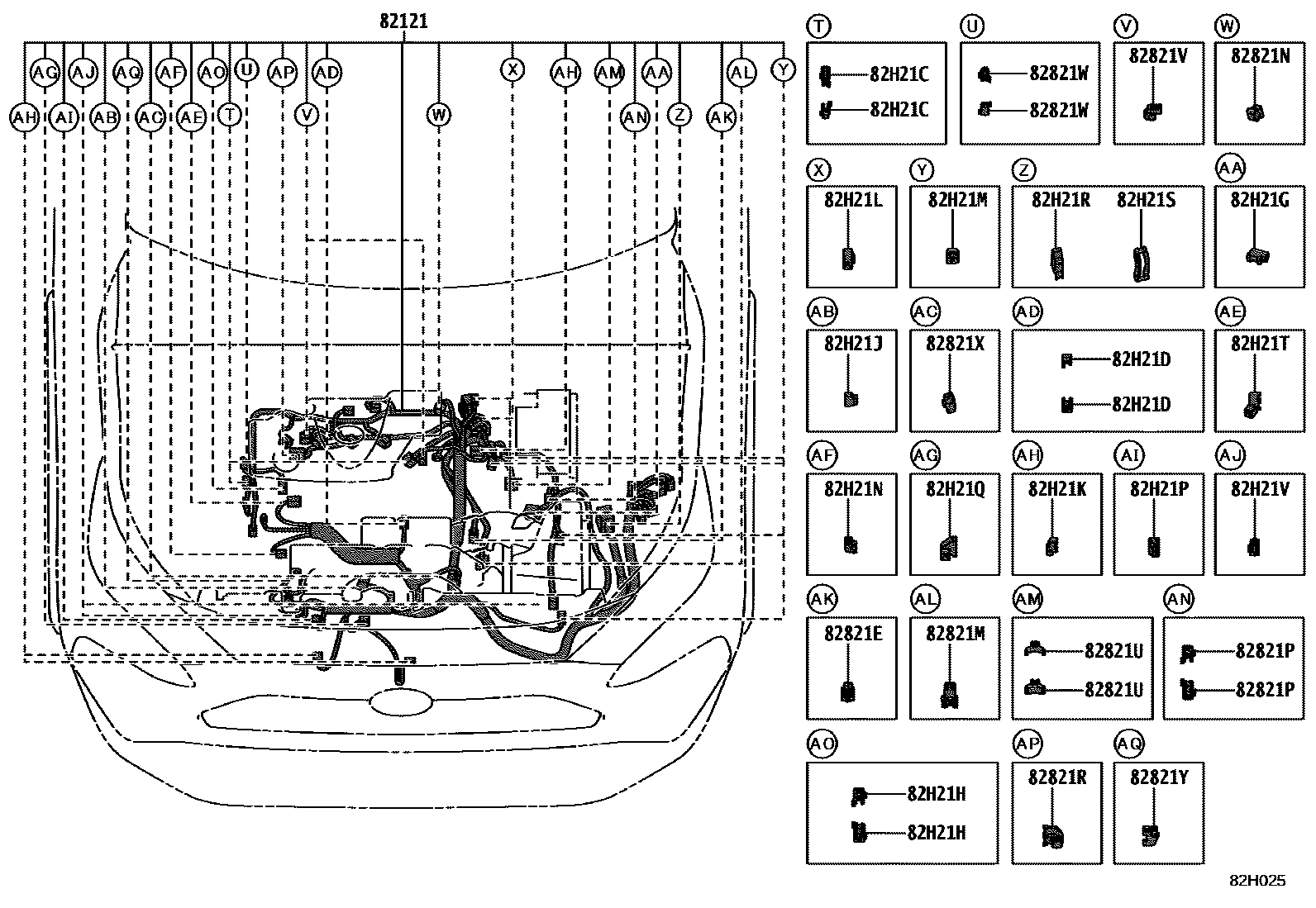 82121

AG AJ AQ AF AO U AP AD X AH AM AA AL Y
AH AI AB AC AE T V W AN Z AK

T
82H21C
82H21C

U
82821W
82821W

V
82821V

W
82821N

X
82H21L

Y
82H21M

Z
82H21R 82H21S

AA
82H21G

AB
82H21J

AC
82821X

AD
82H21D
82H21D

AE
82H21T

AF
82H21N

AG
82H21Q

AH
82H21K

AI
82H21P

AJ
82H21V

AK
82821E

AL
82821M

AM
82821U
82821U

AN
82821P
82821P

AO
82H21H
82H21H

AP
82821R

AQ
82821Y

82H025