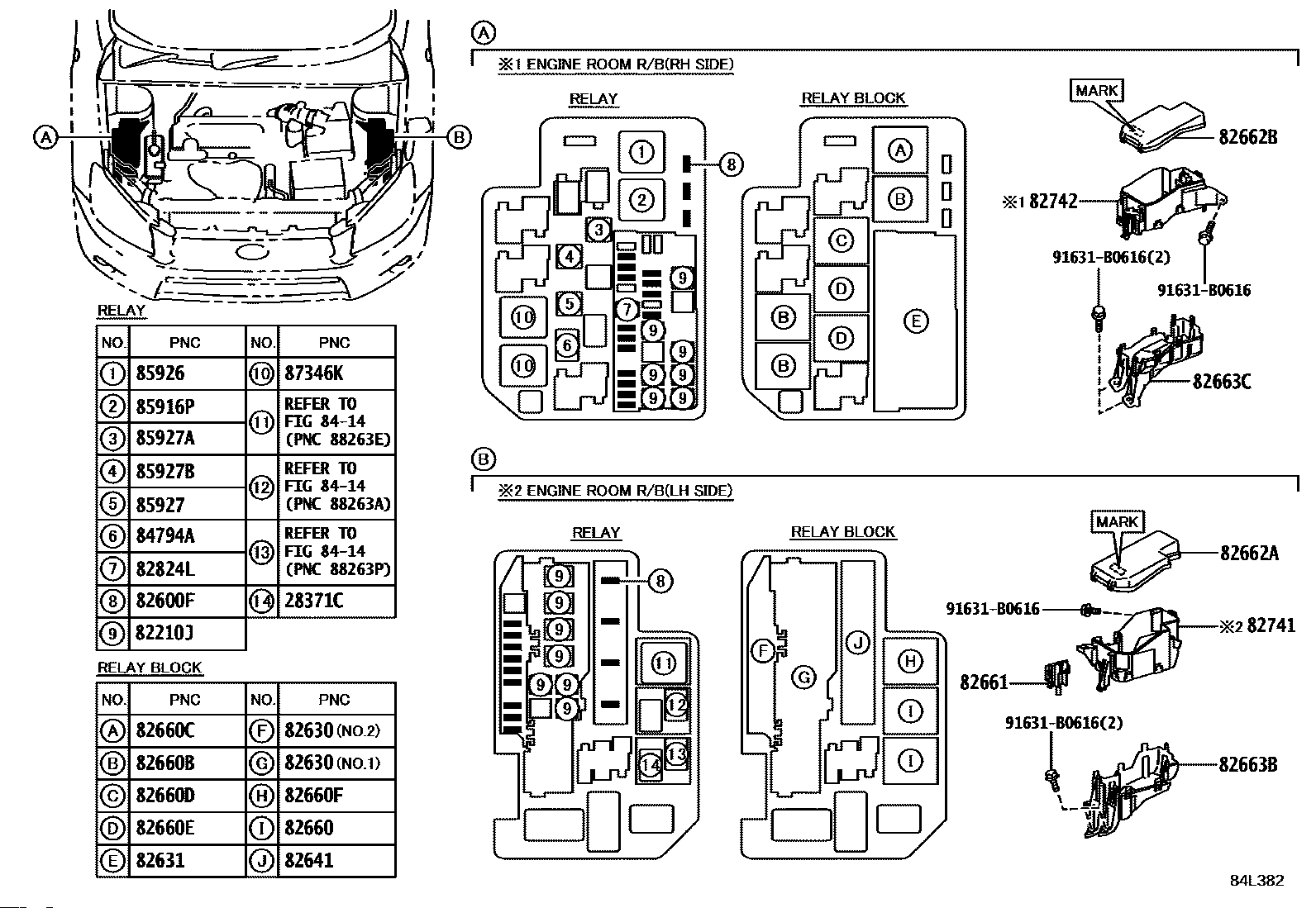 A

B

RELAY

| NO. | PNC | NO. | PNC |
|---|---|---|---|
| 1 | 85926 | 10 | 87346K |
| 2 | 85916P | 11 | REFER TO FIG 84-14 (PNC 88263E) |
| 3 | 85927A | | |
| 4 | 85927B | 12 | REFER TO FIG 84-14 (PNC 88263A) |
| 5 | 85927 | | |
| 6 | 84794A | 13 | REFER TO FIG 84-14 (PNC 88263P) |
| 7 | 82824L | | |
| 8 | 82600F | 14 | 28371C |
| 9 | 82210J | | |

RELAY BLOCK

| NO. | PNC | NO. | PNC |
|---|---|---|---|
| A | 82660C | F | 82630 (NO.2) |
| B | 82660B | G | 82630 (NO.1) |
| C | 82660D | H | 82660F |
| D | 82660E | I | 82660 |
| E | 82631 | J | 82641 |

A

※1 ENGINE ROOM R/B(RH SIDE)

RELAY

1 2 3 4 5 6 7 8 9 9 9 9 9 9 9 10 10

RELAY BLOCK

A B C D D B B E

MARK

82662B

※1 82742

91631-B0616(2)

91631-B0616

82663C

B

※2 ENGINE ROOM R/B(LH SIDE)

RELAY

9 9 9 9 9 9 9 8 11 12 13 14

RELAY BLOCK

F G J H I I

MARK

82662A

91631-B0616

※2 82741

82661

91631-B0616(2)

82663B

84L382