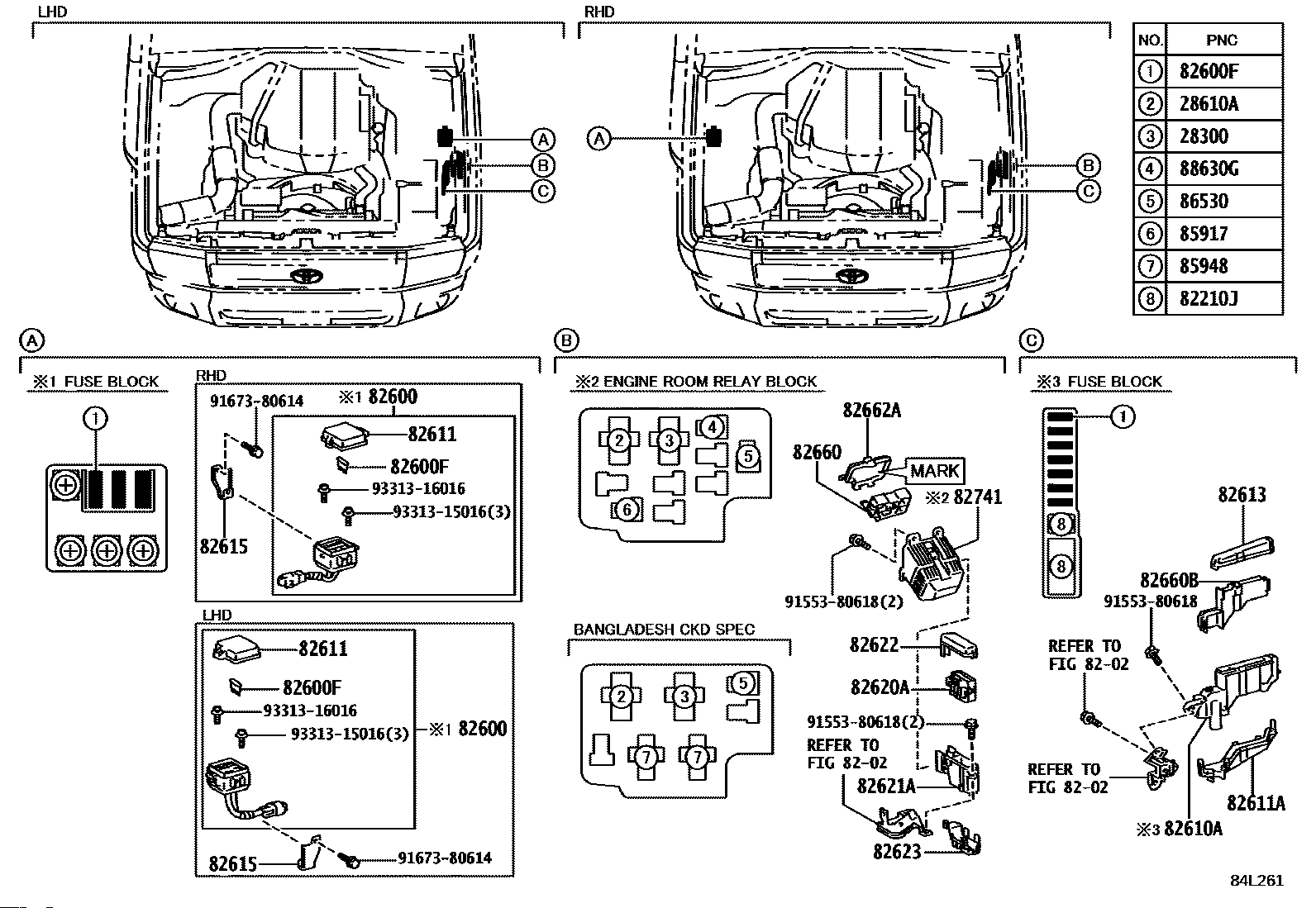 LHD

A
B
C

RHD

A
B
C

| NO. | PNC |
|---|---|
| 1 | 82600F |
| 2 | 28610A |
| 3 | 28300 |
| 4 | 88630G |
| 5 | 86530 |
| 6 | 85917 |
| 7 | 85948 |
| 8 | 82210J |

A

※1 FUSE BLOCK

1

RHD

91673-80614
※1 82600
82611
82600F
93313-16016
93313-15016(3)
82615

LHD

82611
82600F
93313-16016
93313-15016(3)
※1 82600
82615
91673-80614

B

※2 ENGINE ROOM RELAY BLOCK

2 3 4 5 6

82662A
82660
MARK
※2 82741
91553-80618(2)

BANGLADESH CKD SPEC

2 3 5 7 7

82622
82620A
91553-80618(2)
REFER TO
FIG 82-02
82621A
82623

C

※3 FUSE BLOCK

1
8
8

82613
82660B
91553-80618
REFER TO
FIG 82-02
REFER TO
FIG 82-02
82611A
※3 82610A

84L261