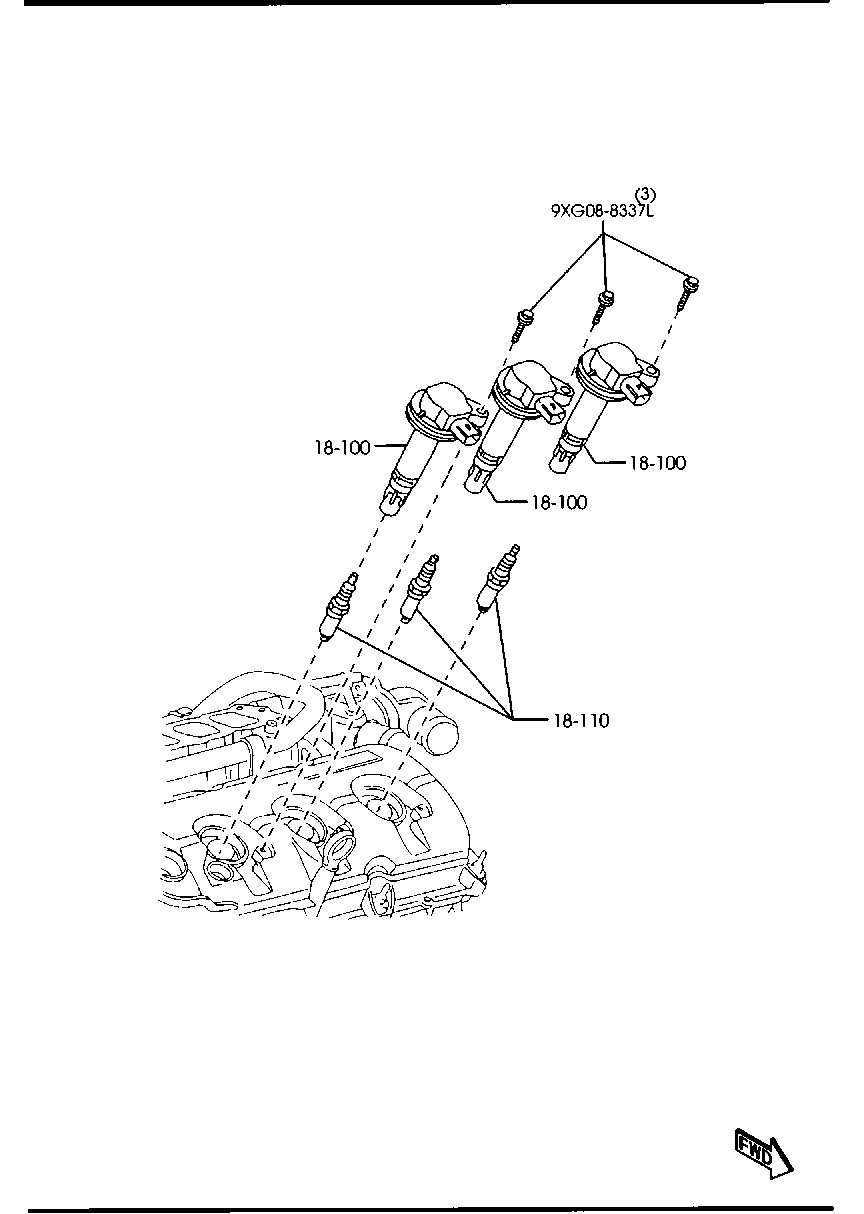 (3)
9XG08-8337L

18-100

18-100

18-100

18-110

FWD