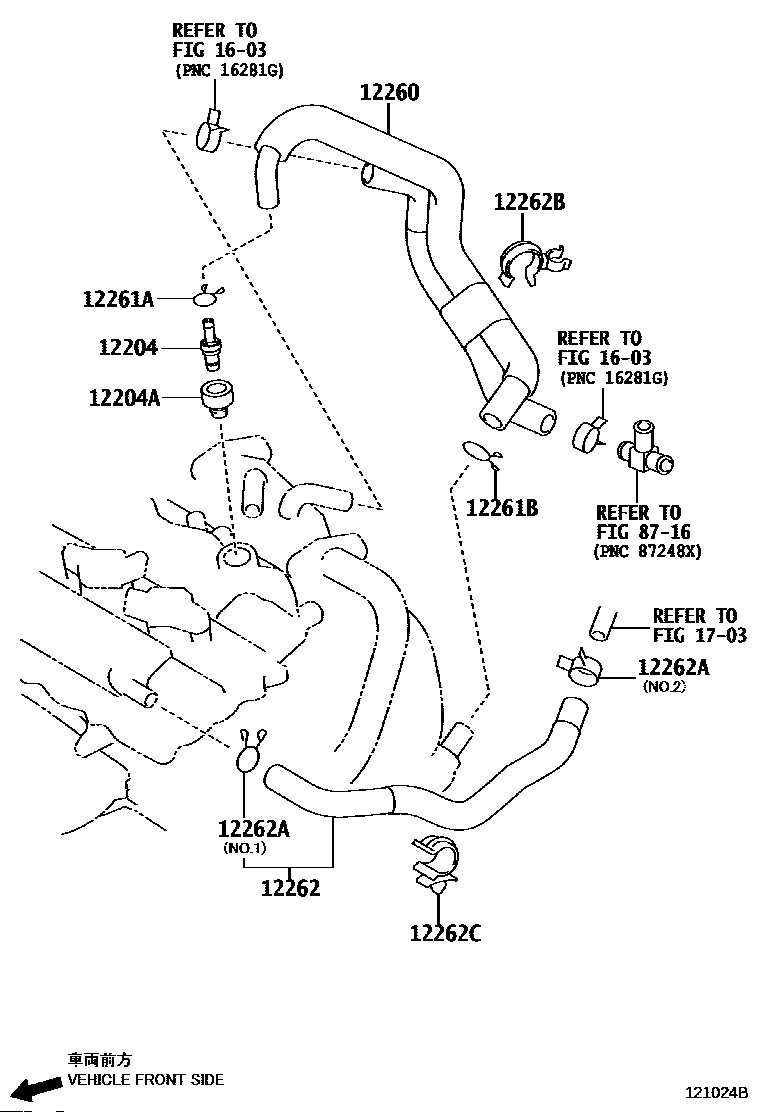 REFER TO
FIG 16-03
(PNC 16281G)

12260

12262B

12261A

12204

12204A

REFER TO
FIG 16-03
(PNC 16281G)

12261B

REFER TO
FIG 87-16
(PNC 87248X)

REFER TO
FIG 17-03

12262A
(NO.2)

12262A
(NO.1)

12262

12262C

車両前方
VEHICLE FRONT SIDE

121024B