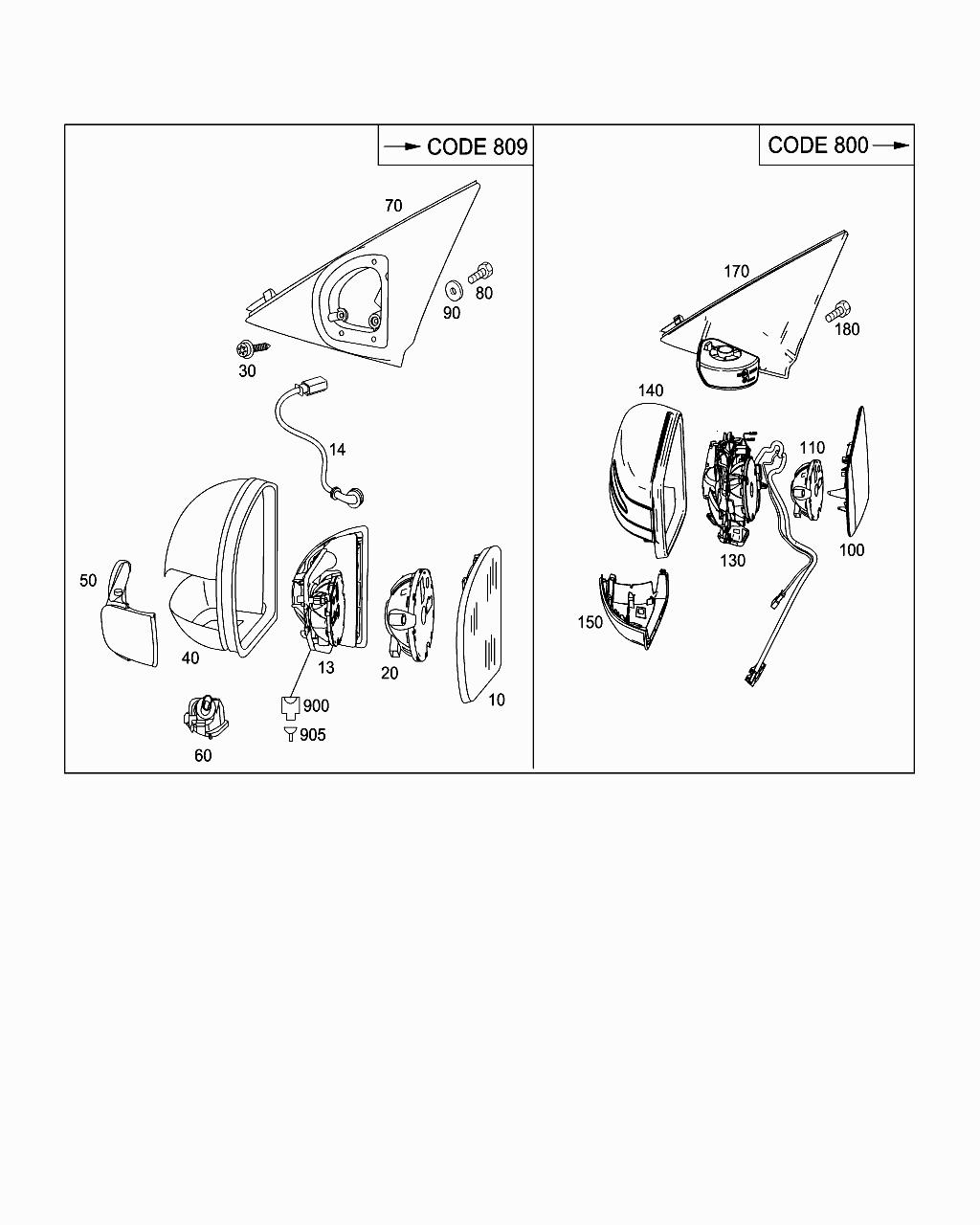 CODE 809

70
80
90
30
14
50
40
13
20
10
900
905
60

CODE 800

170
180
140
110
130
100
150