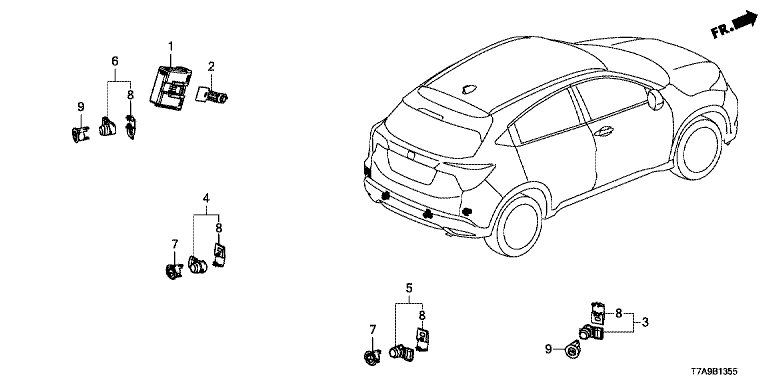 FR.

1

2

6

8

9

4

8

7

5

8

7

8

3

9

T7A9B1355