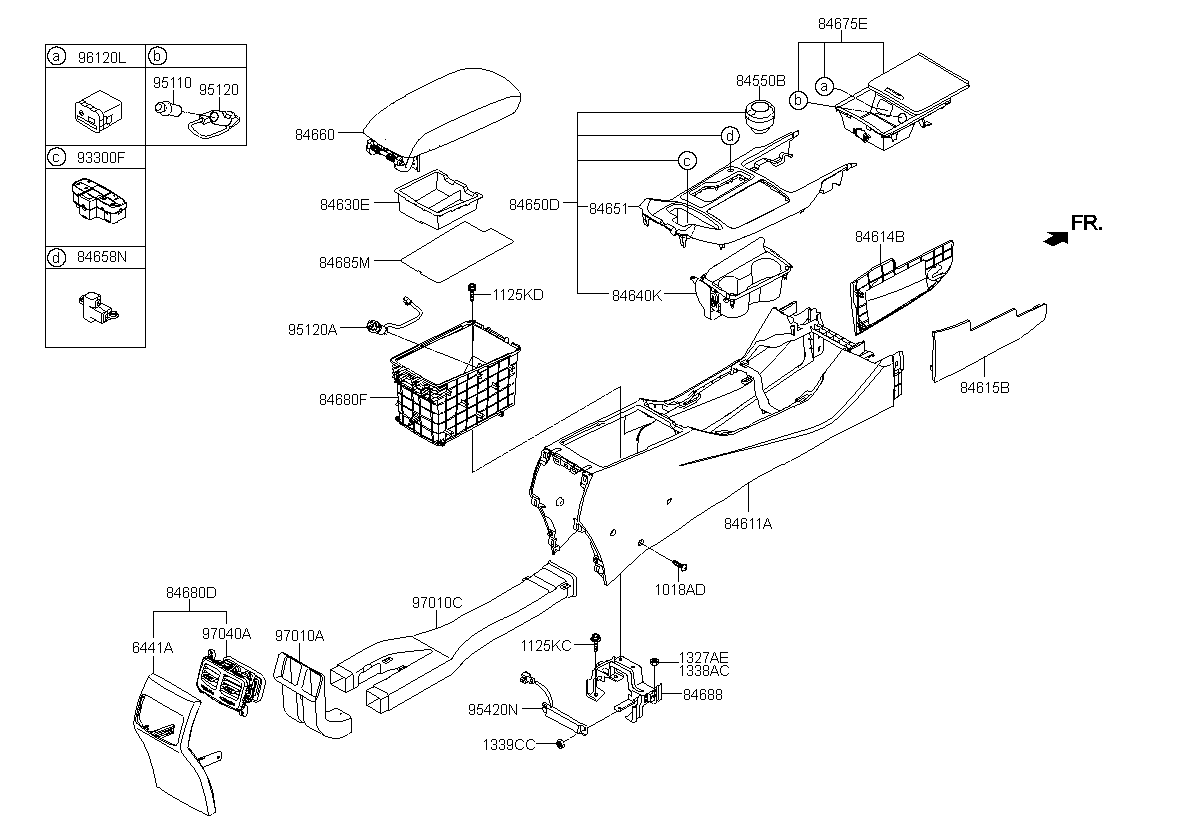 a 96120L
b 95110 95120
c 93300F
d 84658N

84660
84630E
84685M
1125KD
95120A
84680F
84550B
84675E
a
b
d
c
84650D
84651
84640K
84614B
FR.
84615B
84611A
1018AD
84680D
6441A
97040A
97010A
97010C
1125KC
1327AE
1338AC
84688
95420N
1339CC