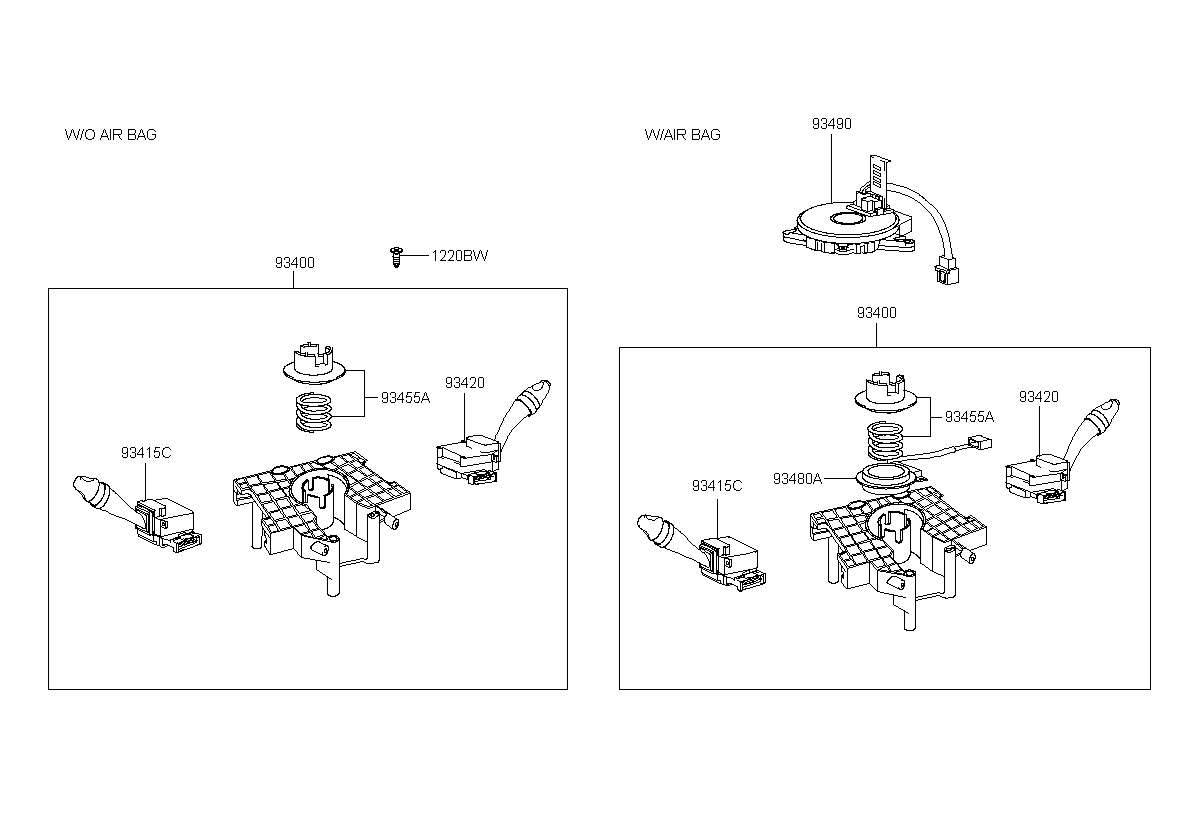 W/O AIR BAG

1220BW

93400

93455A

93420

93415C

W/AIR BAG

93490

93400

93455A

93420

93480A

93415C