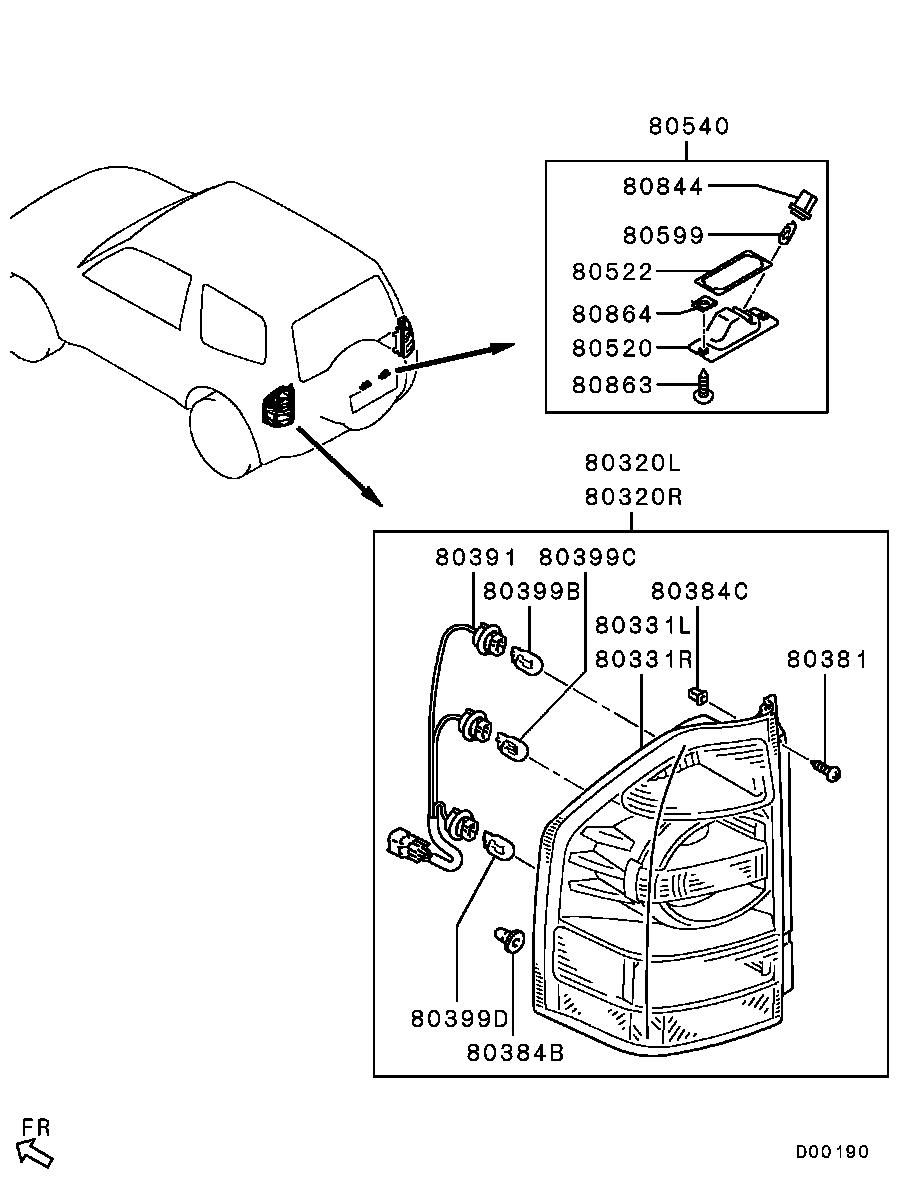 80540
80844
80599
80522
80864
80520
80863
80320L
80320R
80391
80399C
80399B
80384C
80331L
80331R
80381
80399D
80384B
FR
D00190