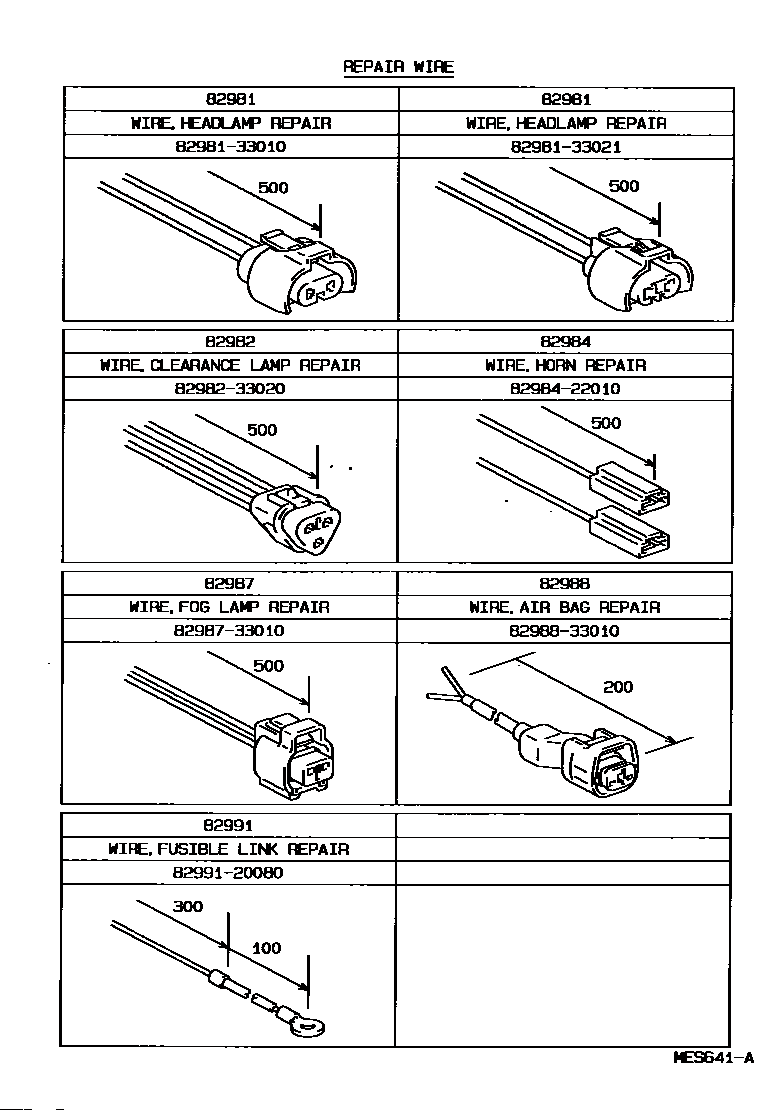 REPAIR WIRE

| 82981 | 82981 |
|---|---|
| WIRE, HEADLAMP REPAIR | WIRE, HEADLAMP REPAIR |
| 82981-33010 | 82981-33021 |
| 500 | 500 |

| 82982 | 82984 |
|---|---|
| WIRE, CLEARANCE LAMP REPAIR | WIRE, HORN REPAIR |
| 82982-33020 | 82984-22010 |
| 500 | 500 |

| 82987 | 82988 |
|---|---|
| WIRE, FOG LAMP REPAIR | WIRE, AIR BAG REPAIR |
| 82987-33010 | 82988-33010 |
| 500 | 200 |

| 82991 | |
|---|---|
| WIRE, FUSIBLE LINK REPAIR | |
| 82991-20080 | |
| 300 100 | |

MES641-A