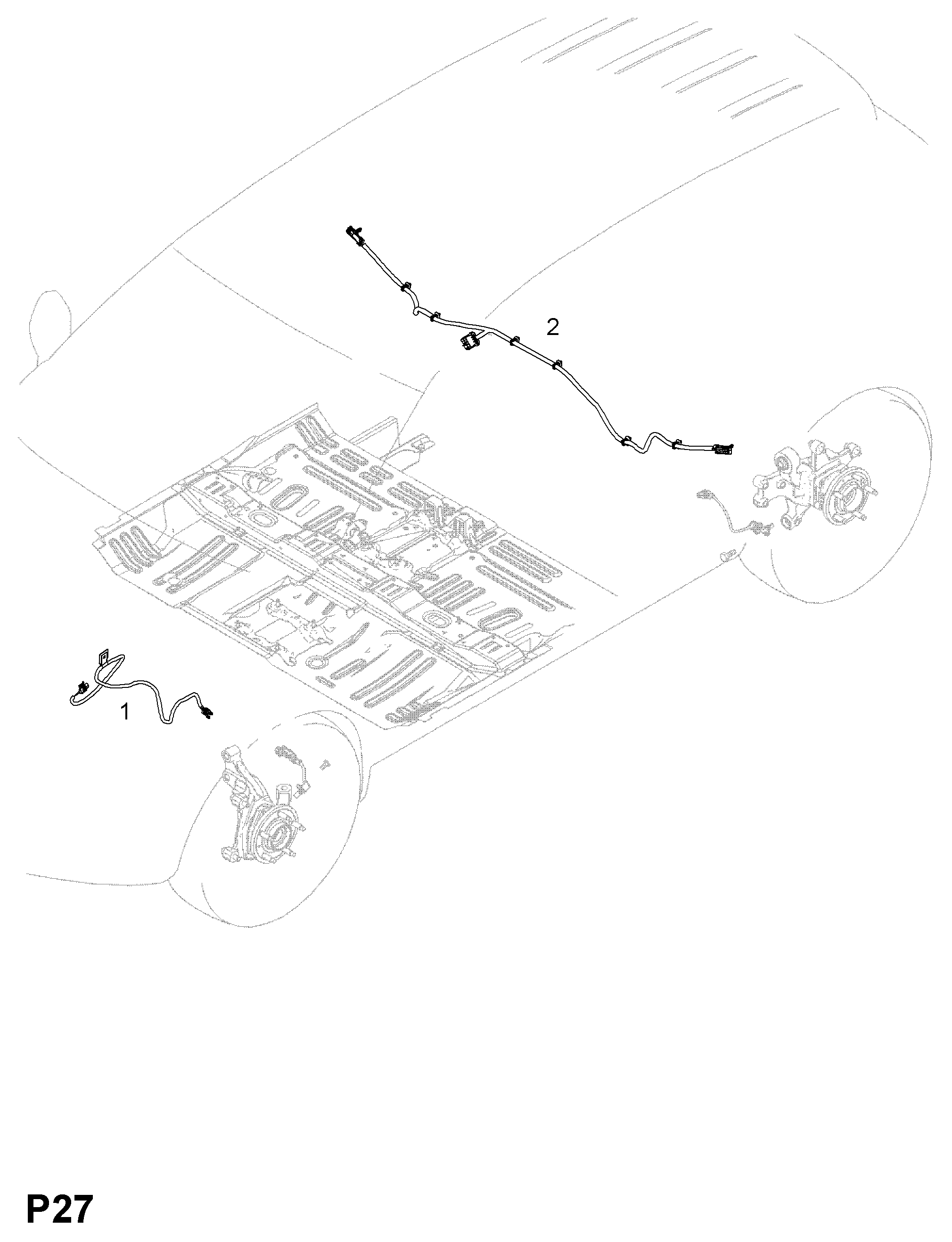 2

1

P27