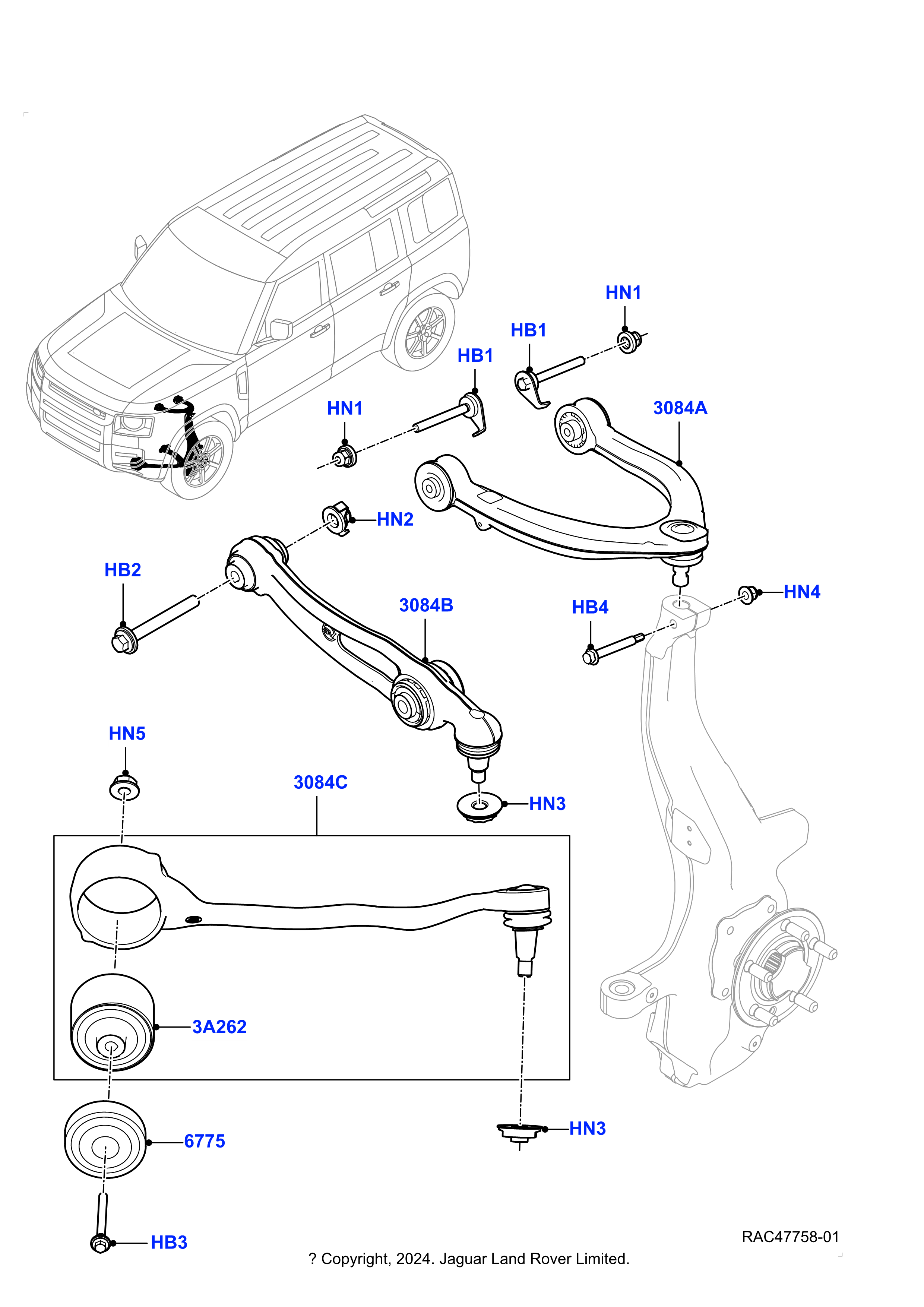 HN1
HB1
HB1
HN1
3084A
HN2
HB2
3084B
HB4
HN4
HN5
3084C
HN3
3A262
6775
HN3
HB3
RAC47758-01
? Copyright, 2024. Jaguar Land Rover Limited.