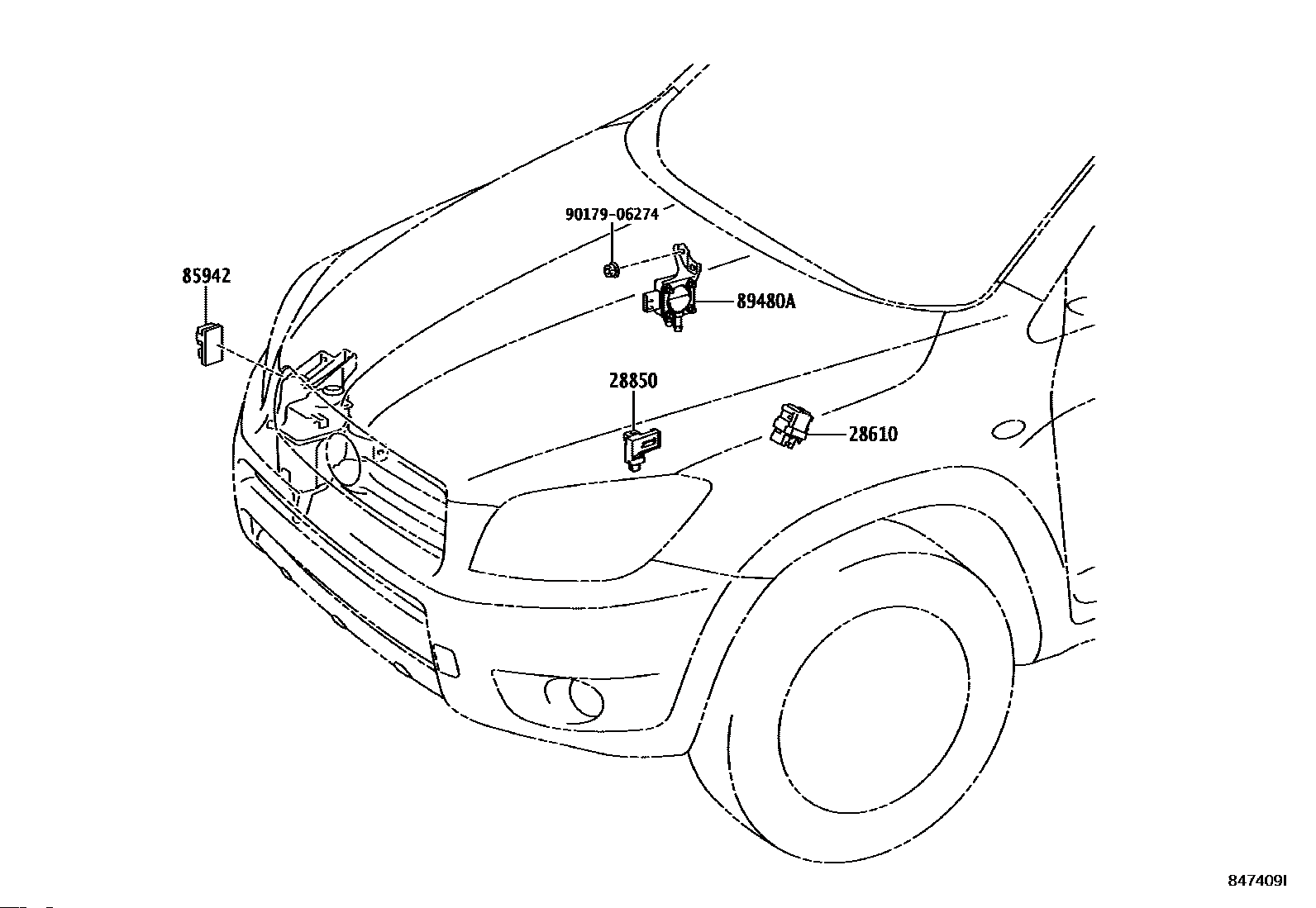 90179-06274

85942

89480A

28850

28610

847409I