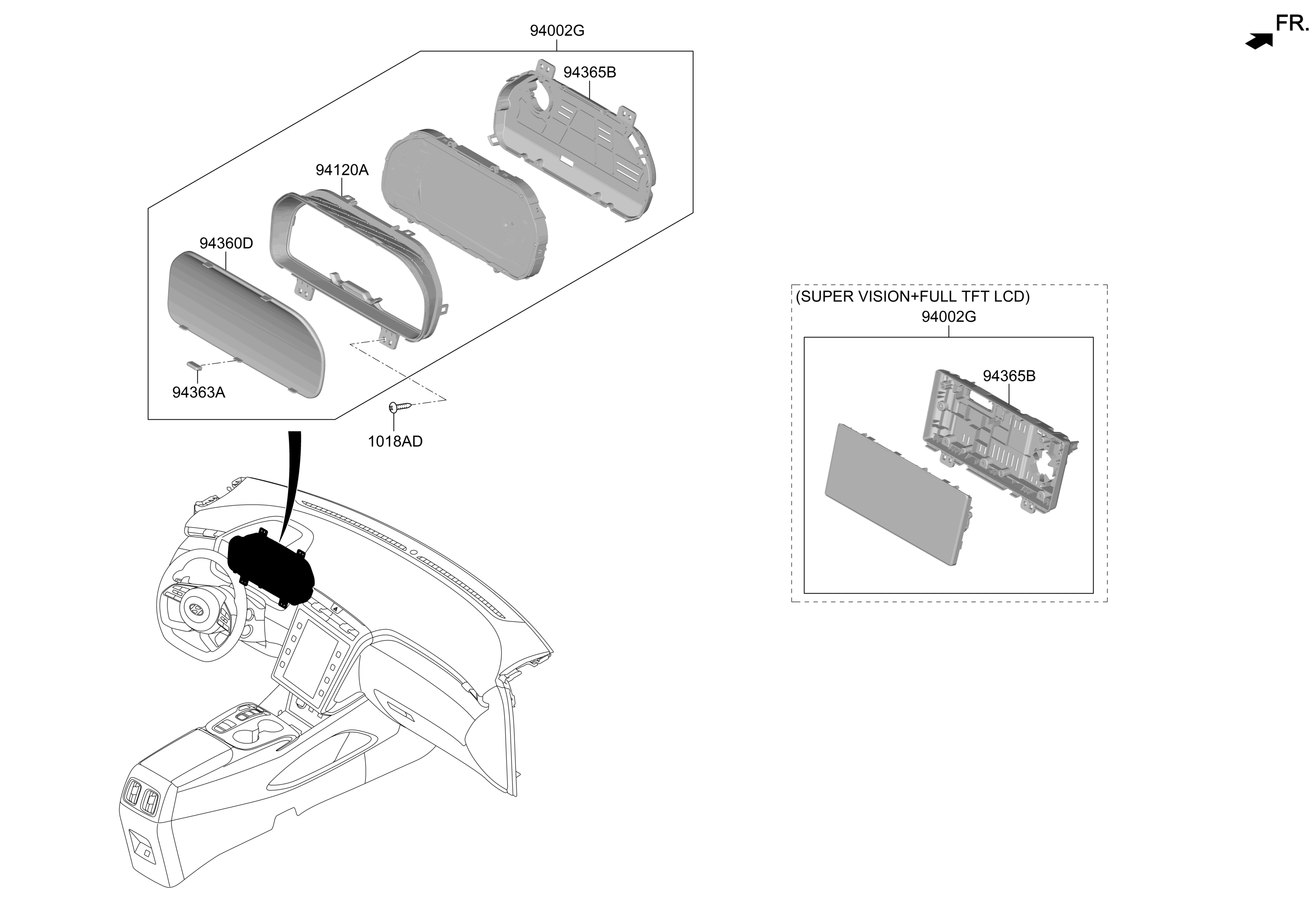 FR.

94002G

94365B

94120A

94360D

94363A

1018AD

(SUPER VISION+FULL TFT LCD)

94002G

94365B