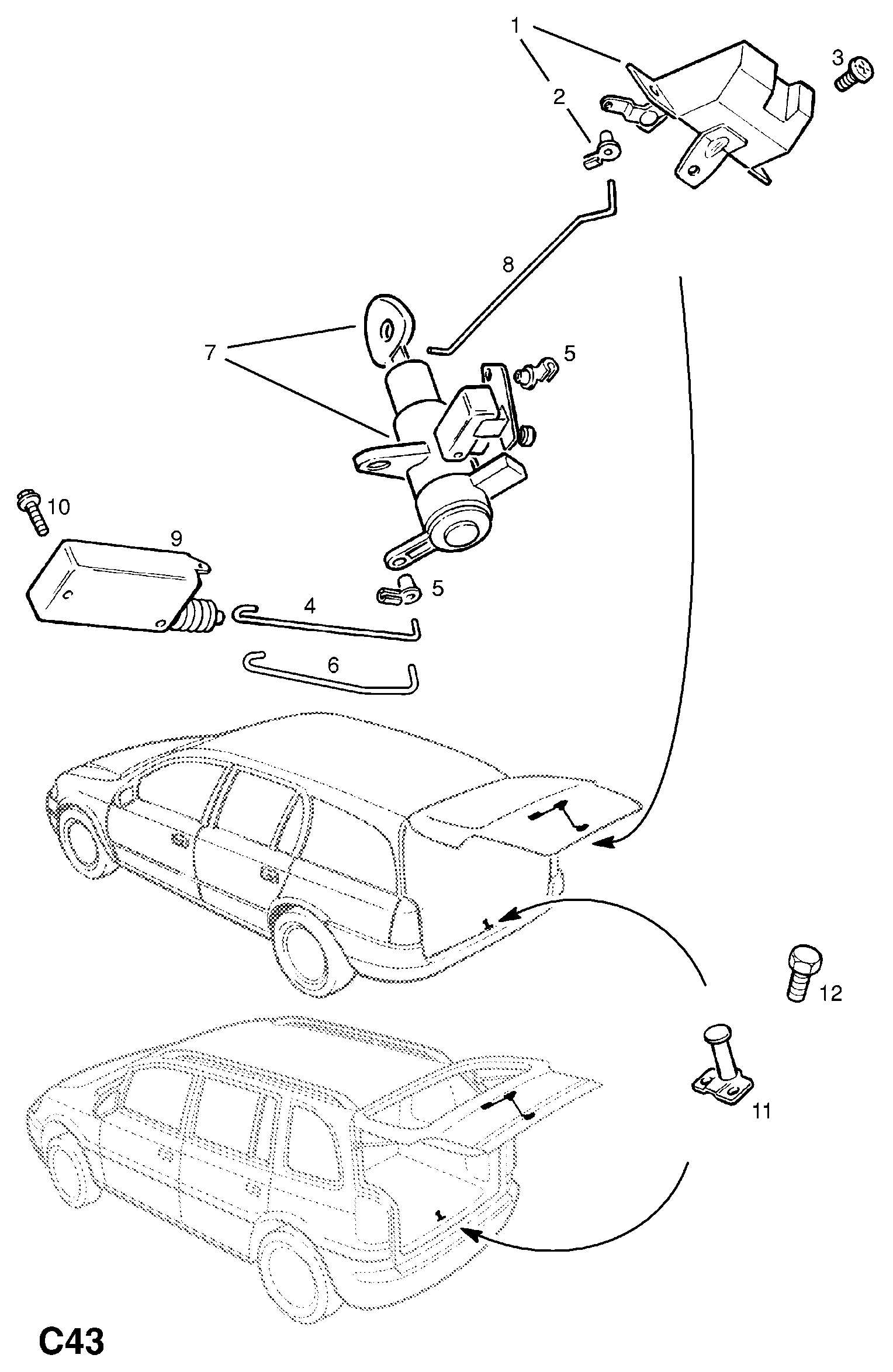 1
2
3
8
7
5
10
9
5
4
6
12
11
C43