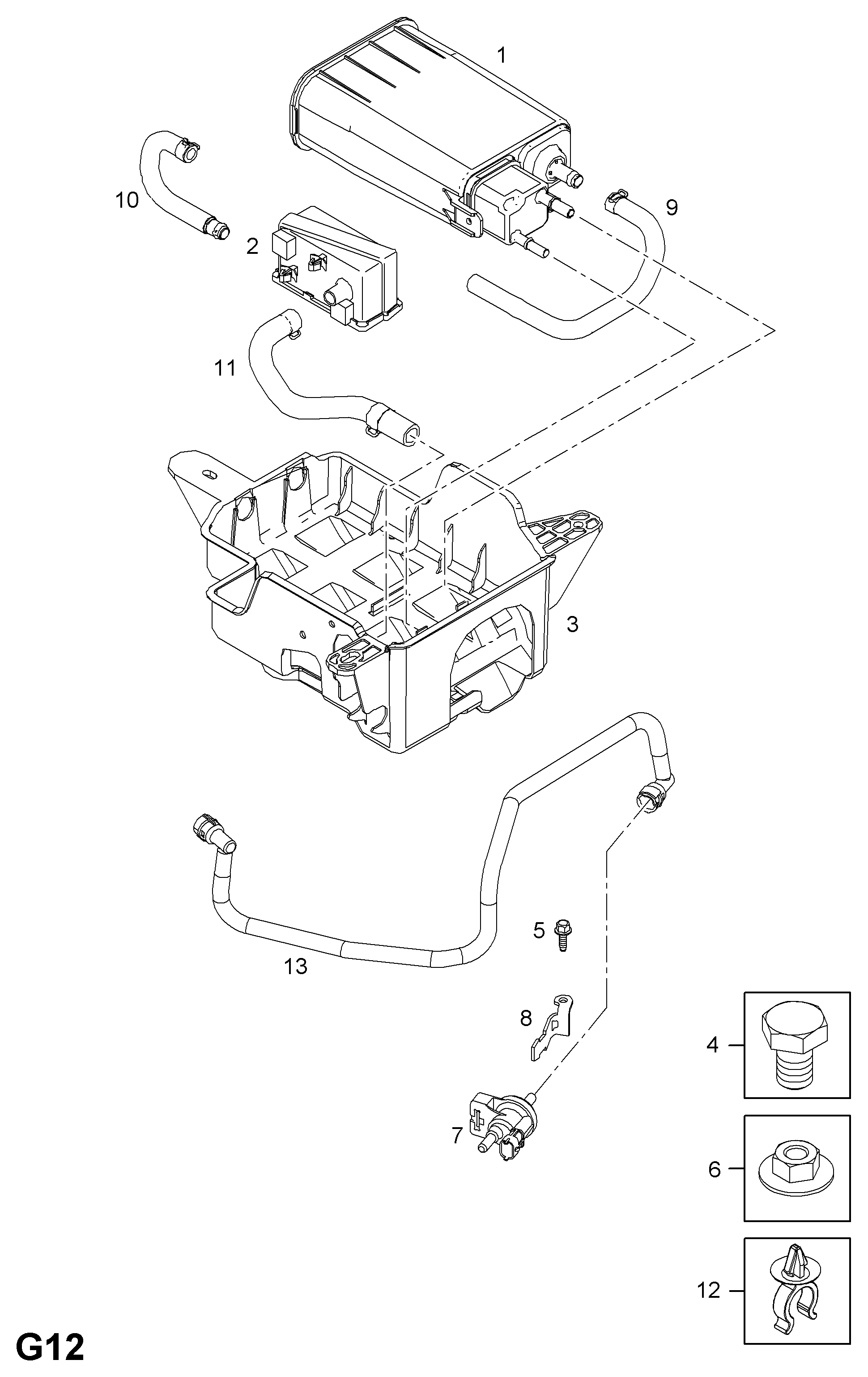 1
10
9
2
11
3
5
13
8
4
7
6
12
G12