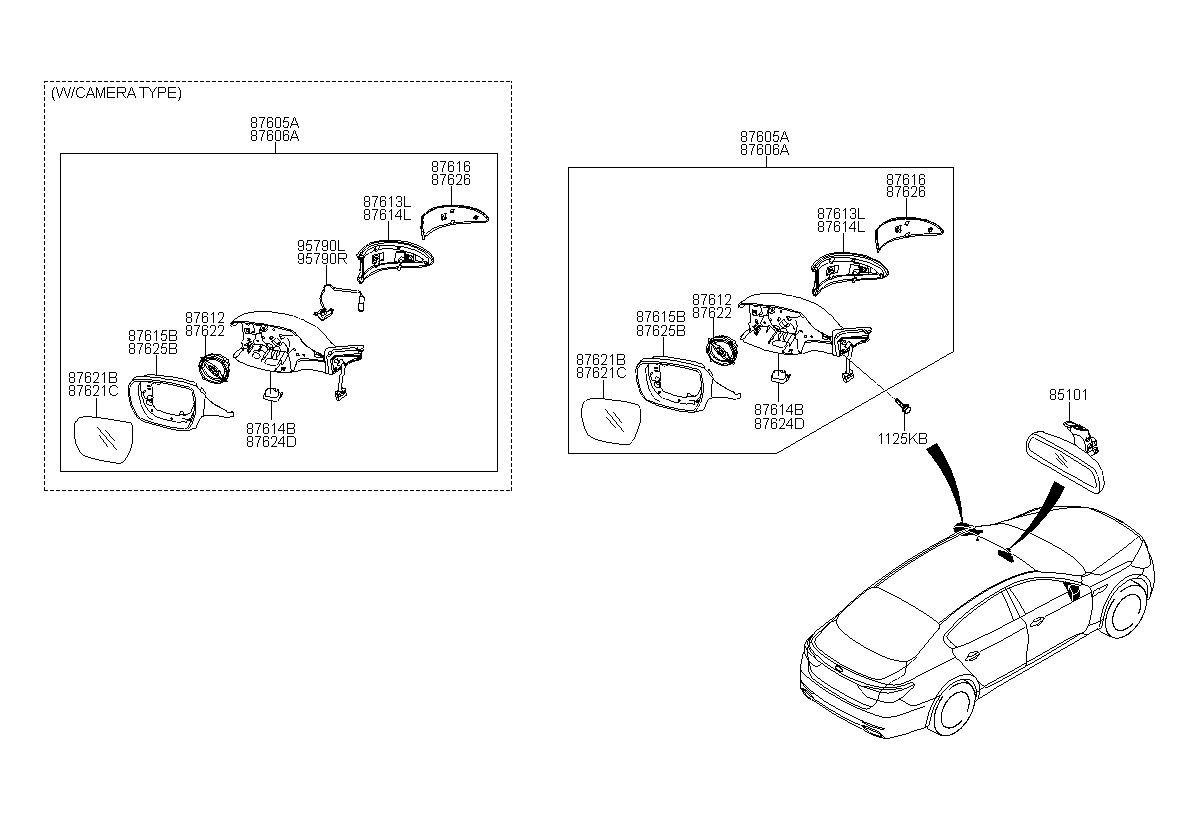 (W/CAMERA TYPE)

87605A
87606A

87616
87626

87613L
87614L

95790L
95790R

87612
87622

87615B
87625B

87621B
87621C

87614B
87624D

87605A
87606A

87616
87626

87613L
87614L

87612
87622

87615B
87625B

87621B
87621C

87614B
87624D

1125KB

85101