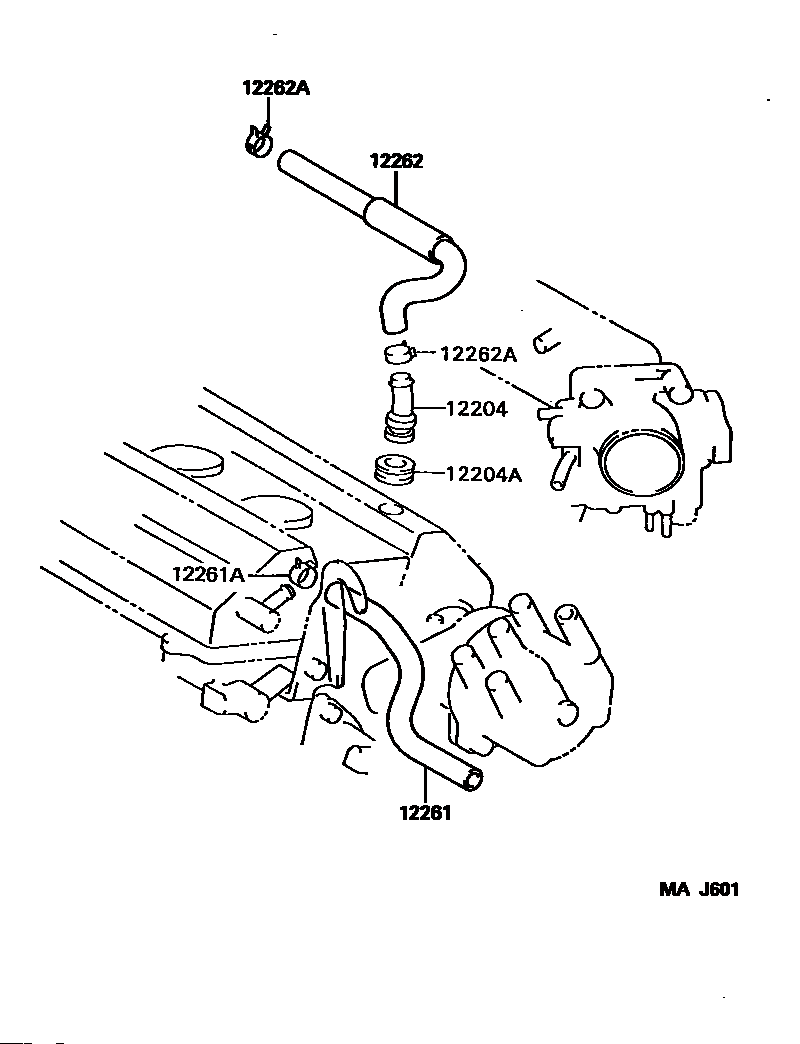 12262A
12262
12262A
12204
12204A
12261A
12261
MA J601