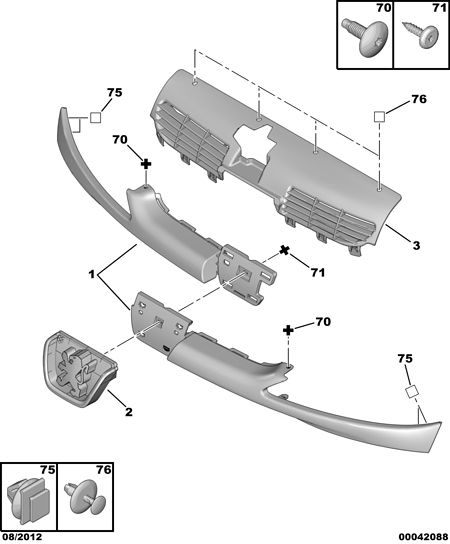 70
71
75
76
70
3
71
1
70
75
2
75
76
08/2012
00042088