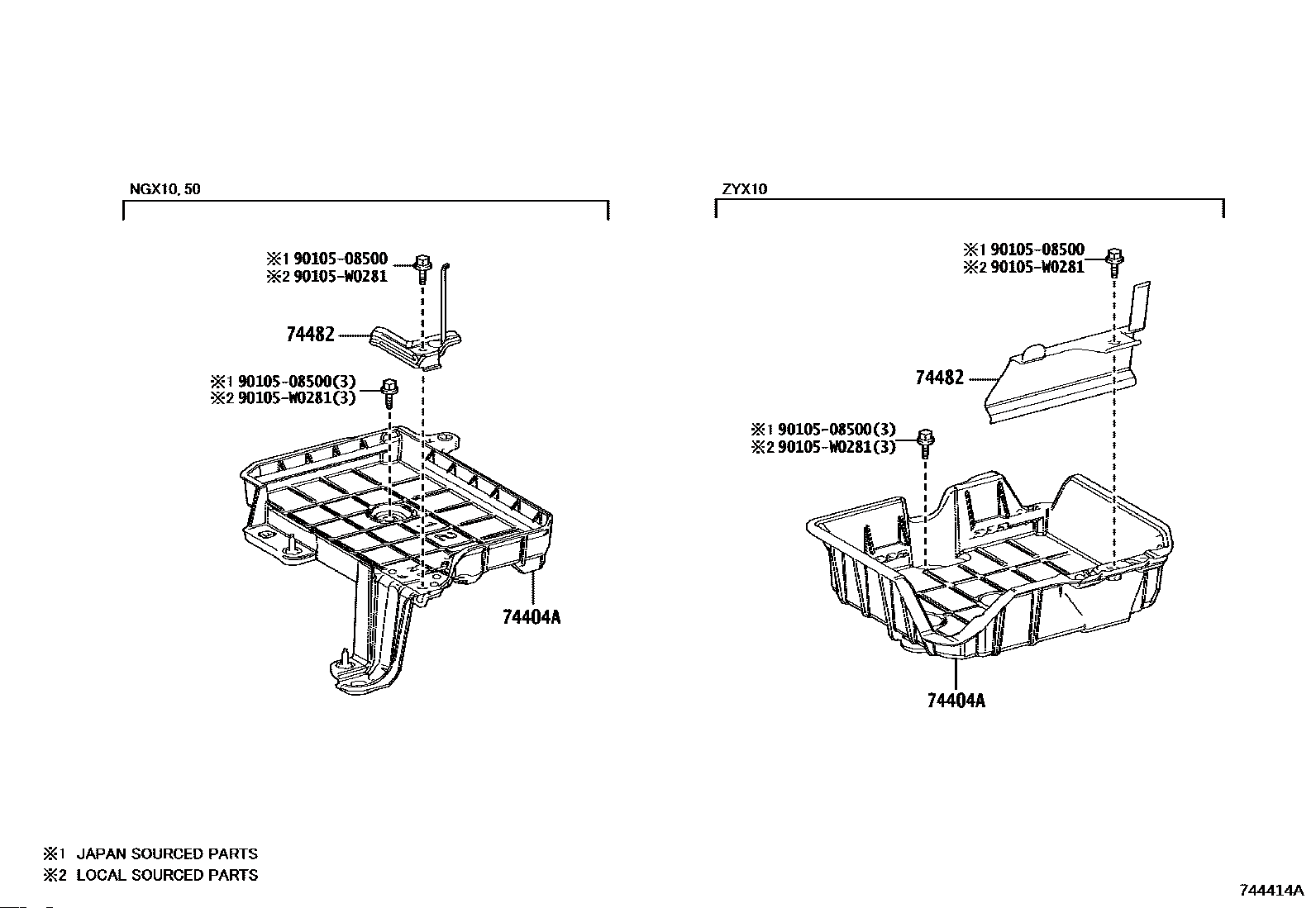 NGX10, 50

※1 90105-08500
※2 90105-W0281

74482

※1 90105-08500(3)
※2 90105-W0281(3)

74404A

ZYX10

※1 90105-08500
※2 90105-W0281

74482

※1 90105-08500(3)
※2 90105-W0281(3)

74404A

※1 JAPAN SOURCED PARTS
※2 LOCAL SOURCED PARTS

744414A