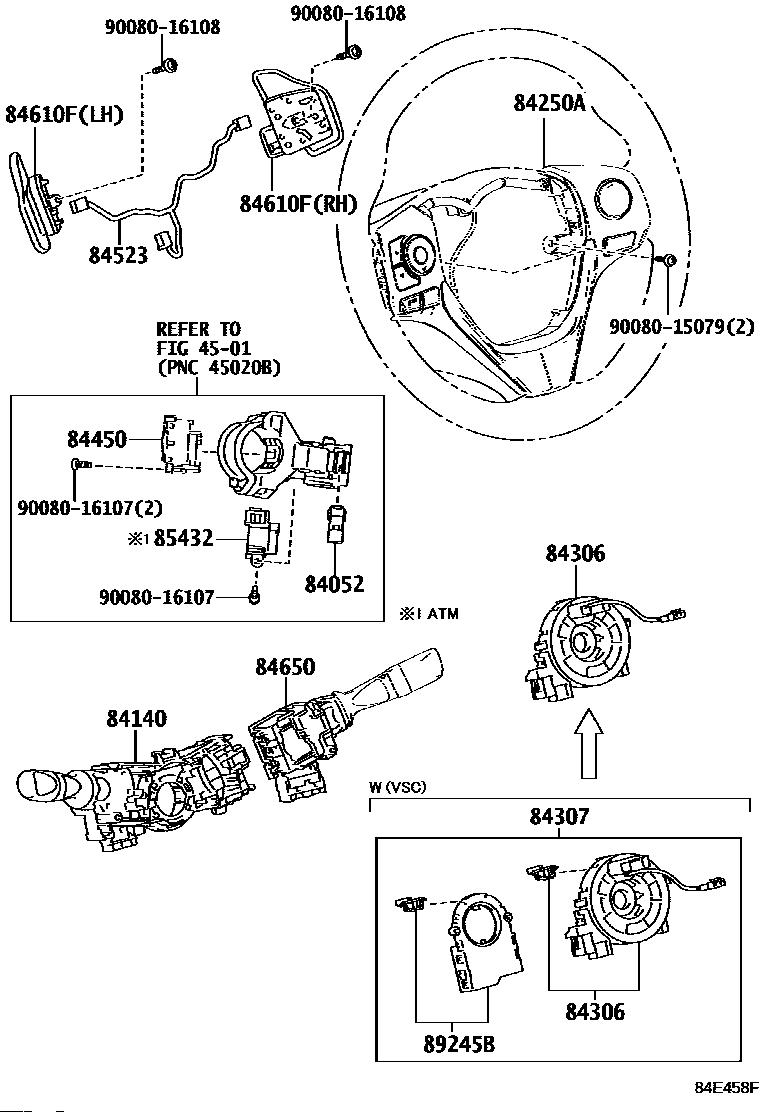 90080-16108

90080-16108

84610F(LH)

84250A

84610F(RH)

84523

90080-15079(2)

REFER TO
FIG 45-01
(PNC 45020B)

84450

90080-16107(2)

※1 85432

84052

90080-16107

※1 ATM

84306

84650

84140

W (VSC)

84307

89245B

84306

84E458F