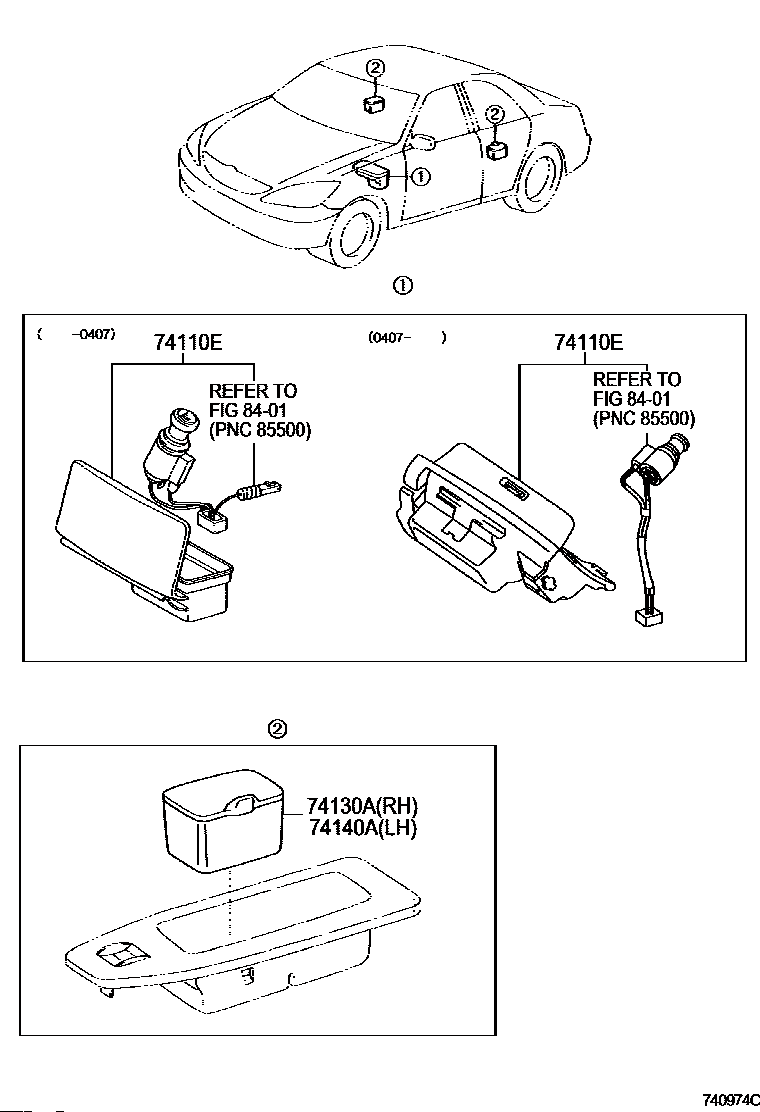 ②
②
①
①

( -0407)
74110E
REFER TO
FIG 84-01
(PNC 85500)

(0407- )
74110E
REFER TO
FIG 84-01
(PNC 85500)

②
74130A(RH)
74140A(LH)

740974C