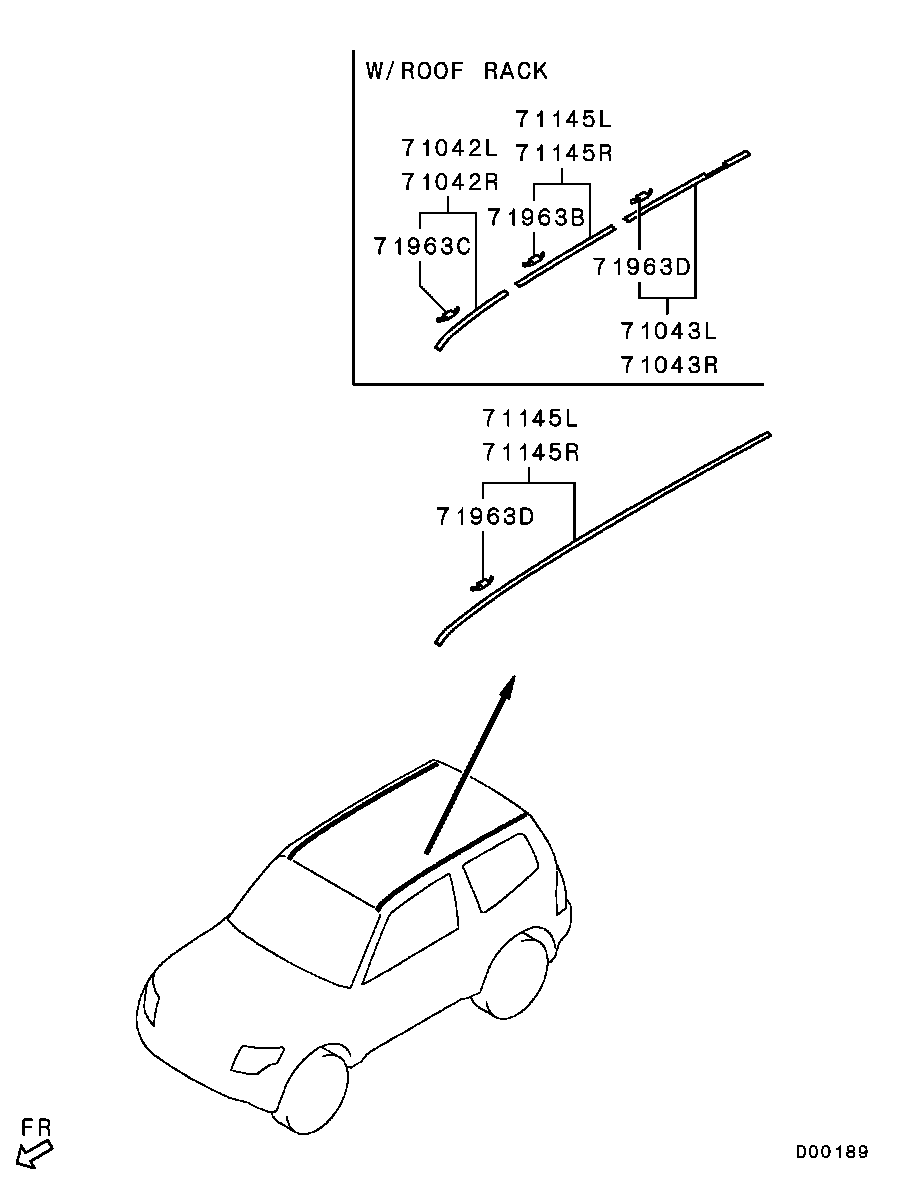 W/ROOF RACK

71145L
71145R

71042L
71042R

71963B

71963C

71963D

71043L
71043R

71145L
71145R

71963D

FR

D00189