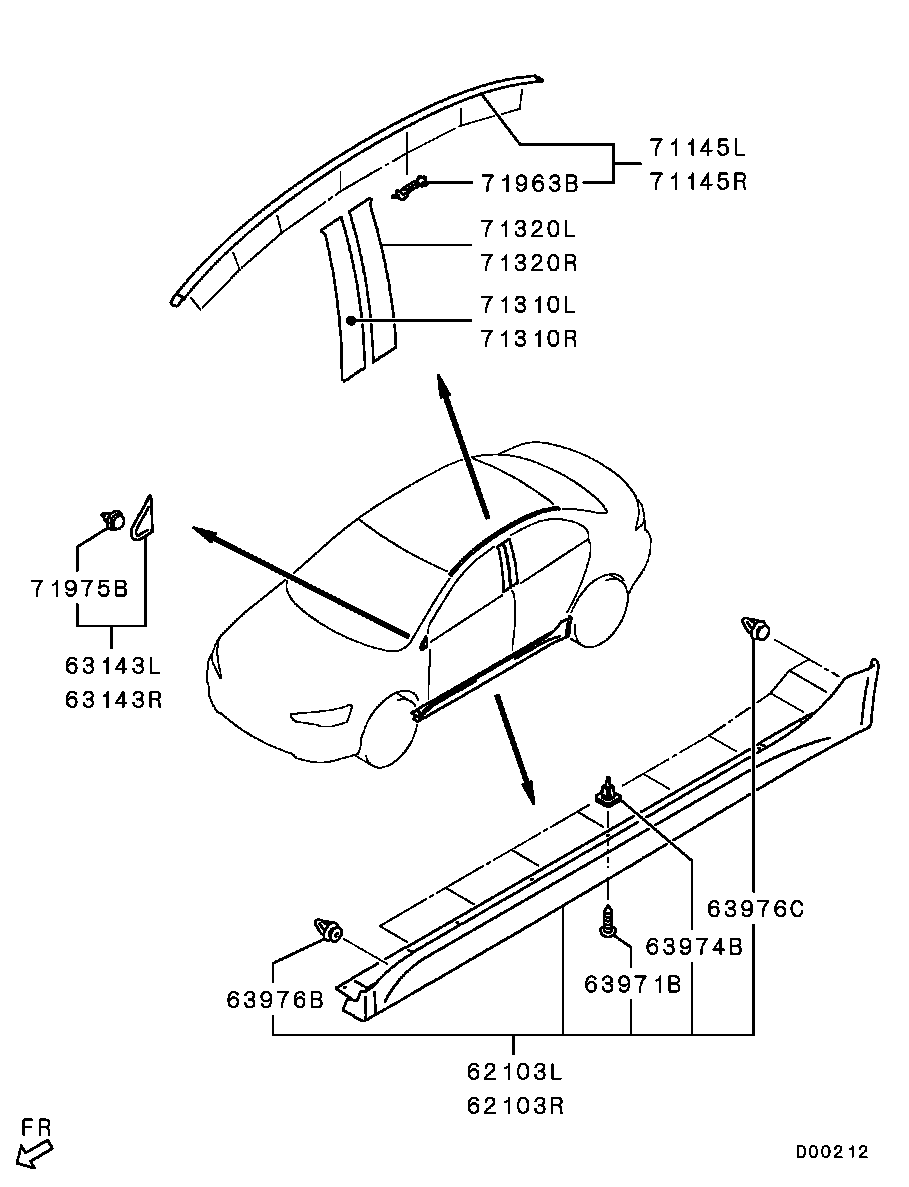 71145L
71145R
71963B
71320L
71320R
71310L
71310R
71975B
63143L
63143R
63976C
63974B
63971B
63976B
62103L
62103R
FR
D00212