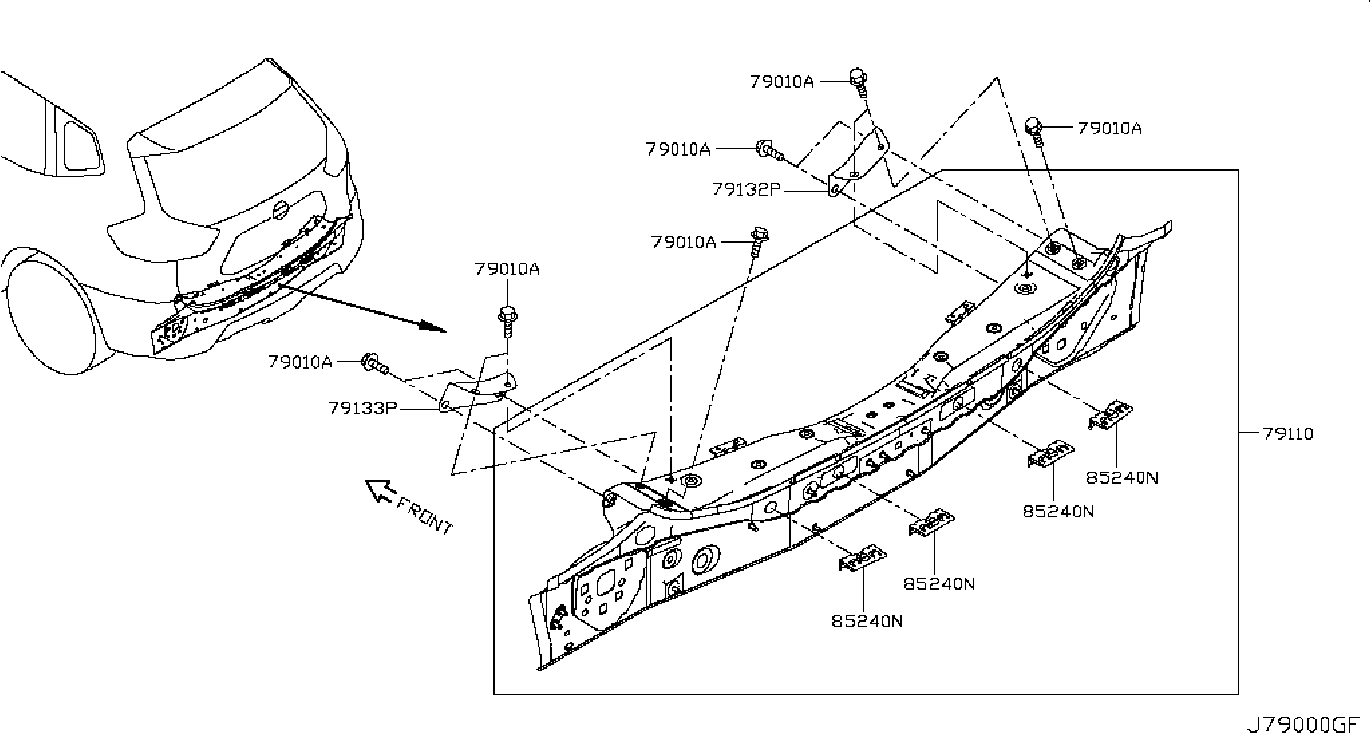 79010A
79010A
79010A
79132P
79010A
79010A
79010A
79133P
FRONT
79110
85240N
85240N
85240N
85240N
J79000GF