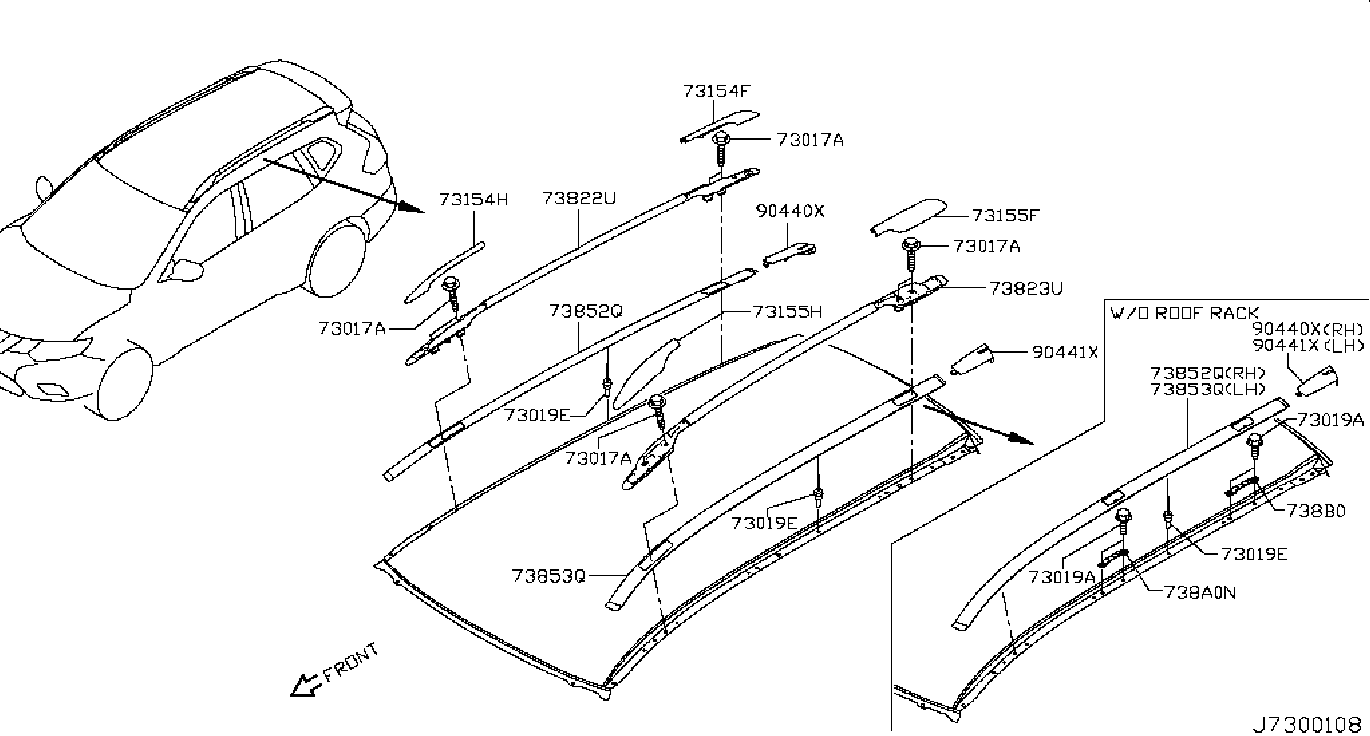 73154F
73017A
73154H
73822U
90440X
73155F
73017A
73823U
73017A
73852Q
73155H
90441X
73019E
73017A
73019E
73853Q
FRONT
W/O ROOF RACK
90440X(RH)
90441X(LH)
73852Q(RH)
73853Q(LH)
73019A
738B0
73019E
73019A
738A0N
J7300108