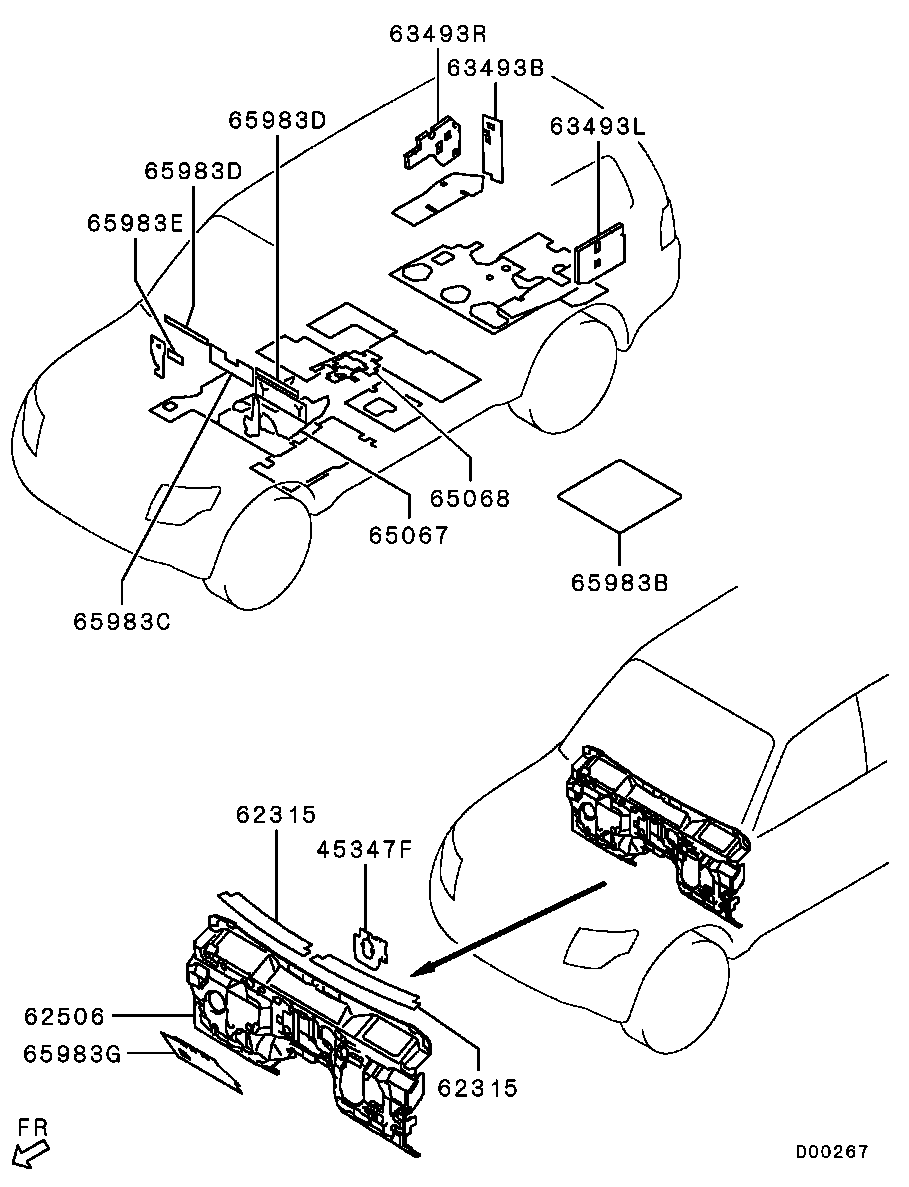 63493R
63493B
65983D
63493L
65983D
65983E
65068
65067
65983B
65983C
62315
45347F
62506
65983G
62315
FR
D00267