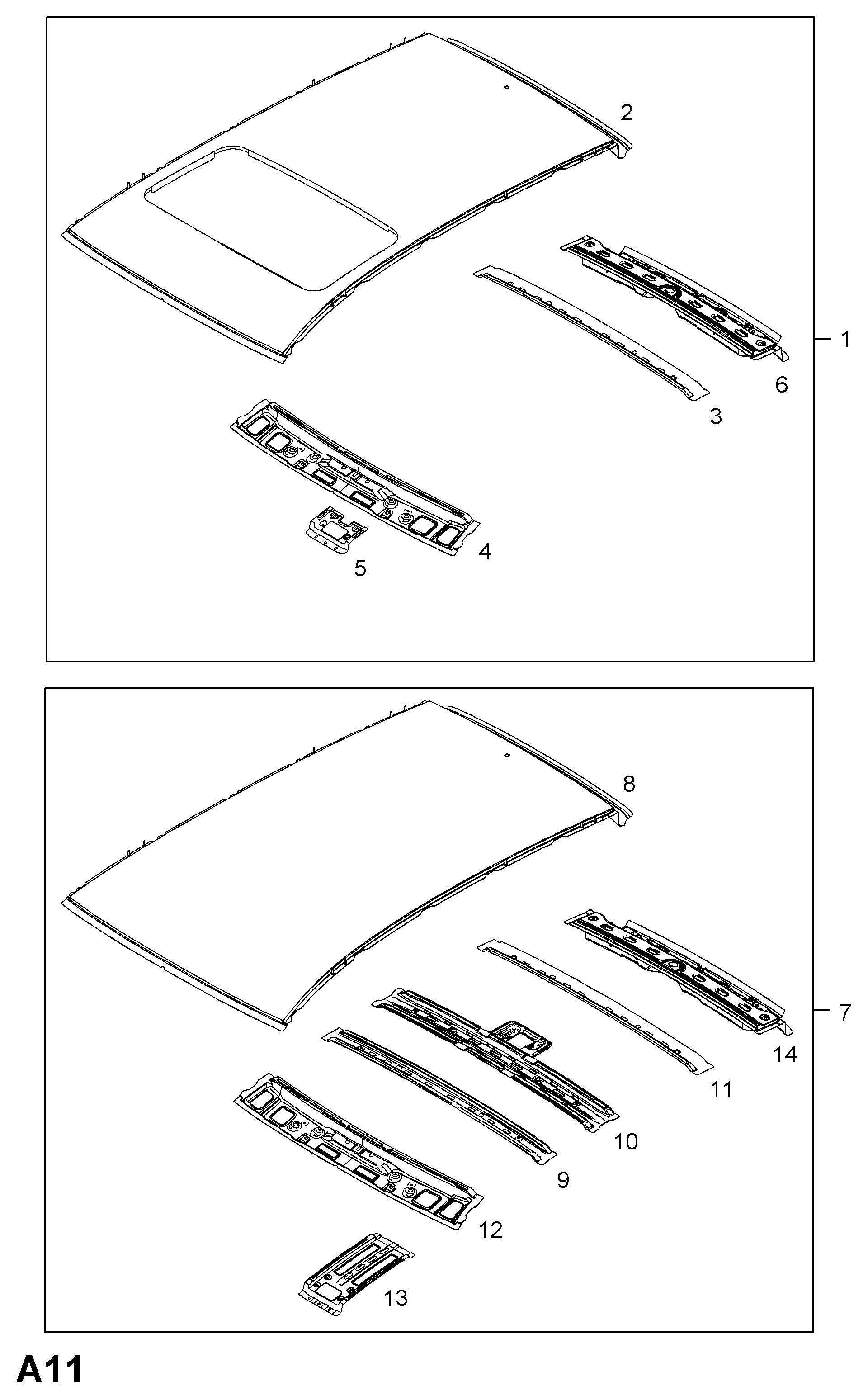 2

1

6

3

4

5

8

7

14

11

10

9

12

13

A11