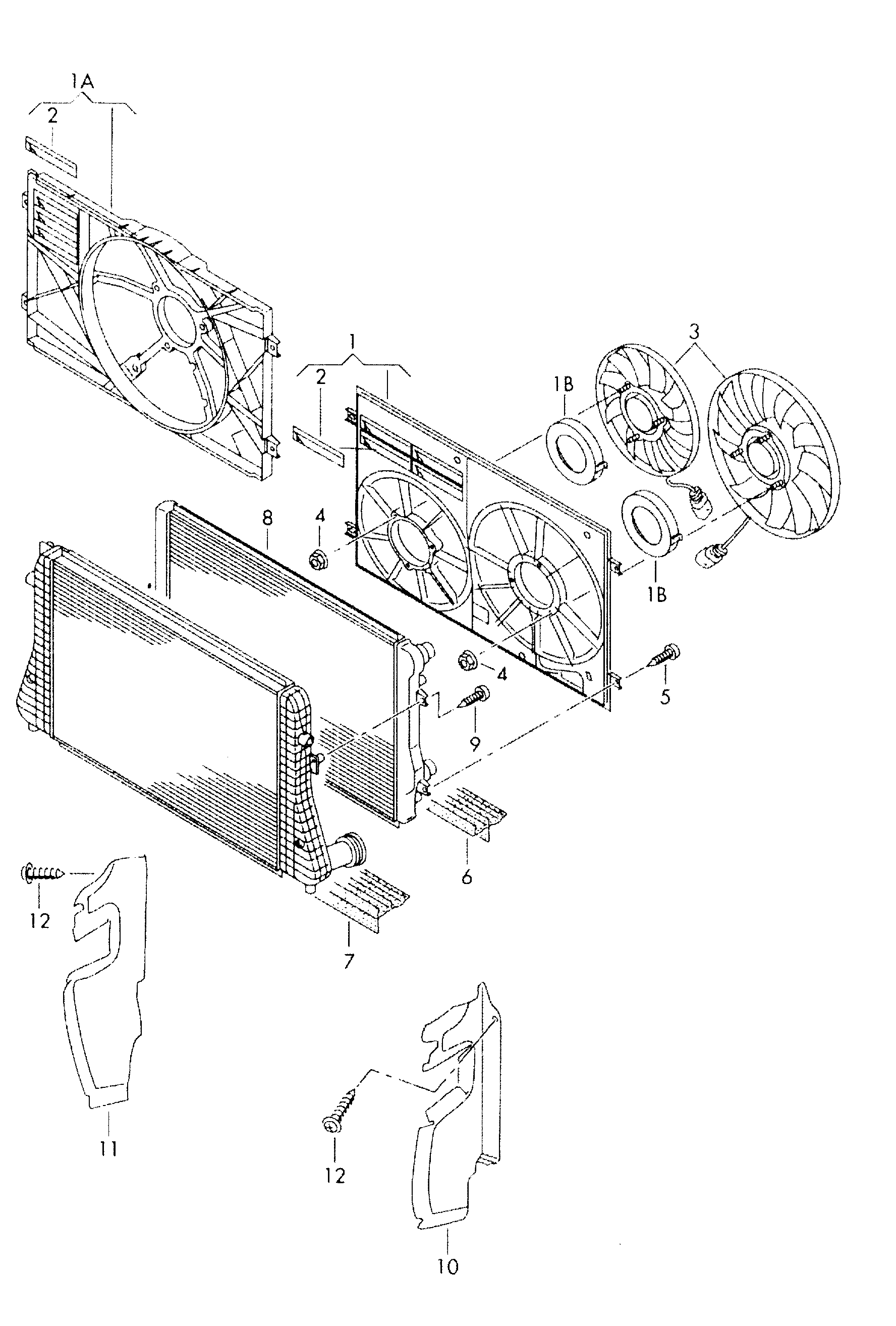 1A
2
1
2
3
1B
8
4
1B
4
5
9
6
12
7
11
12
10