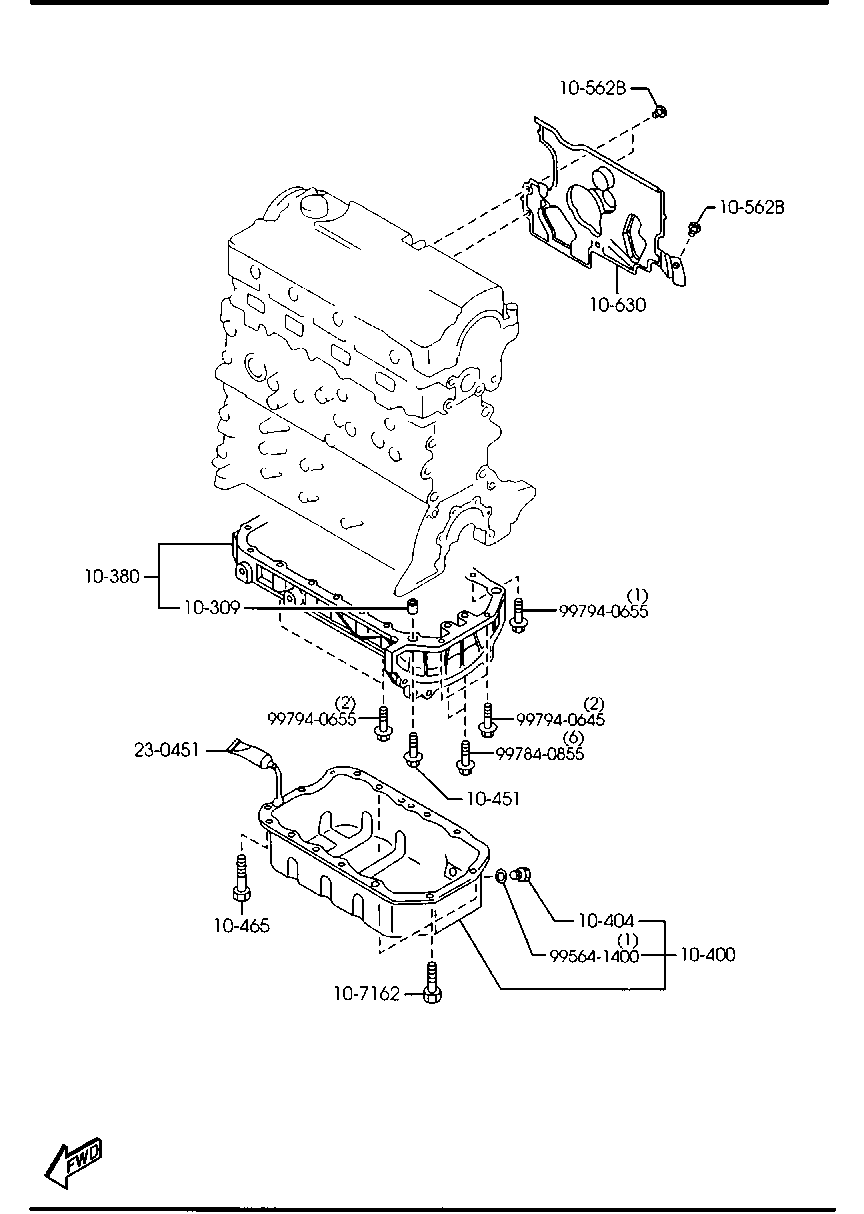 10-562B
10-562B
10-630
10-380
10-309
(1)
99794-0655
(2)
99794-0655
(2)
99794-0645
(6)
99784-0855
23-0451
10-451
10-465
10-404
(1)
99564-1400
10-400
10-7162
FWD